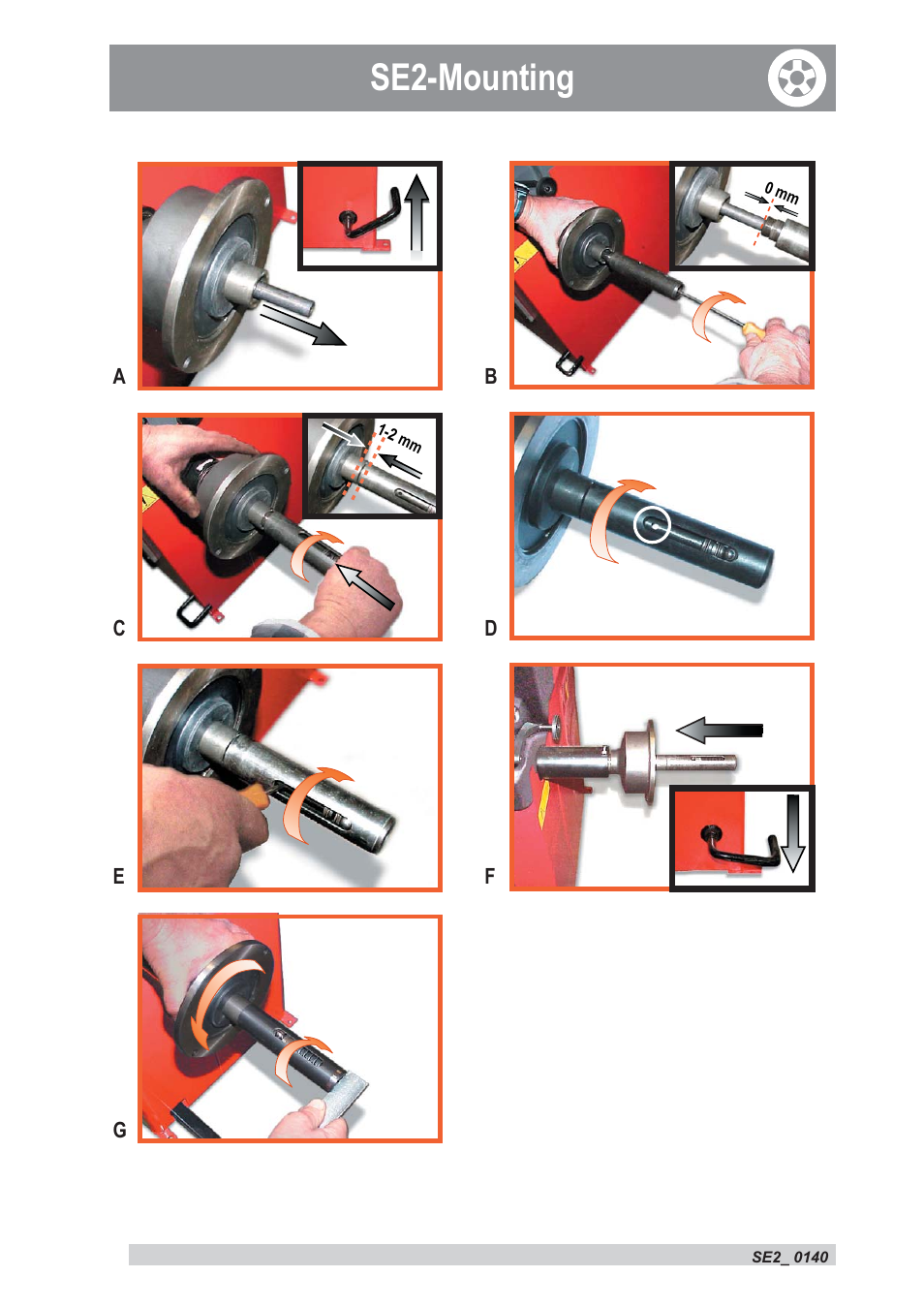 SE2-Mounting

A

0 mm

B

1-2 mm

C

D

E

F

G

SE2_ 0140