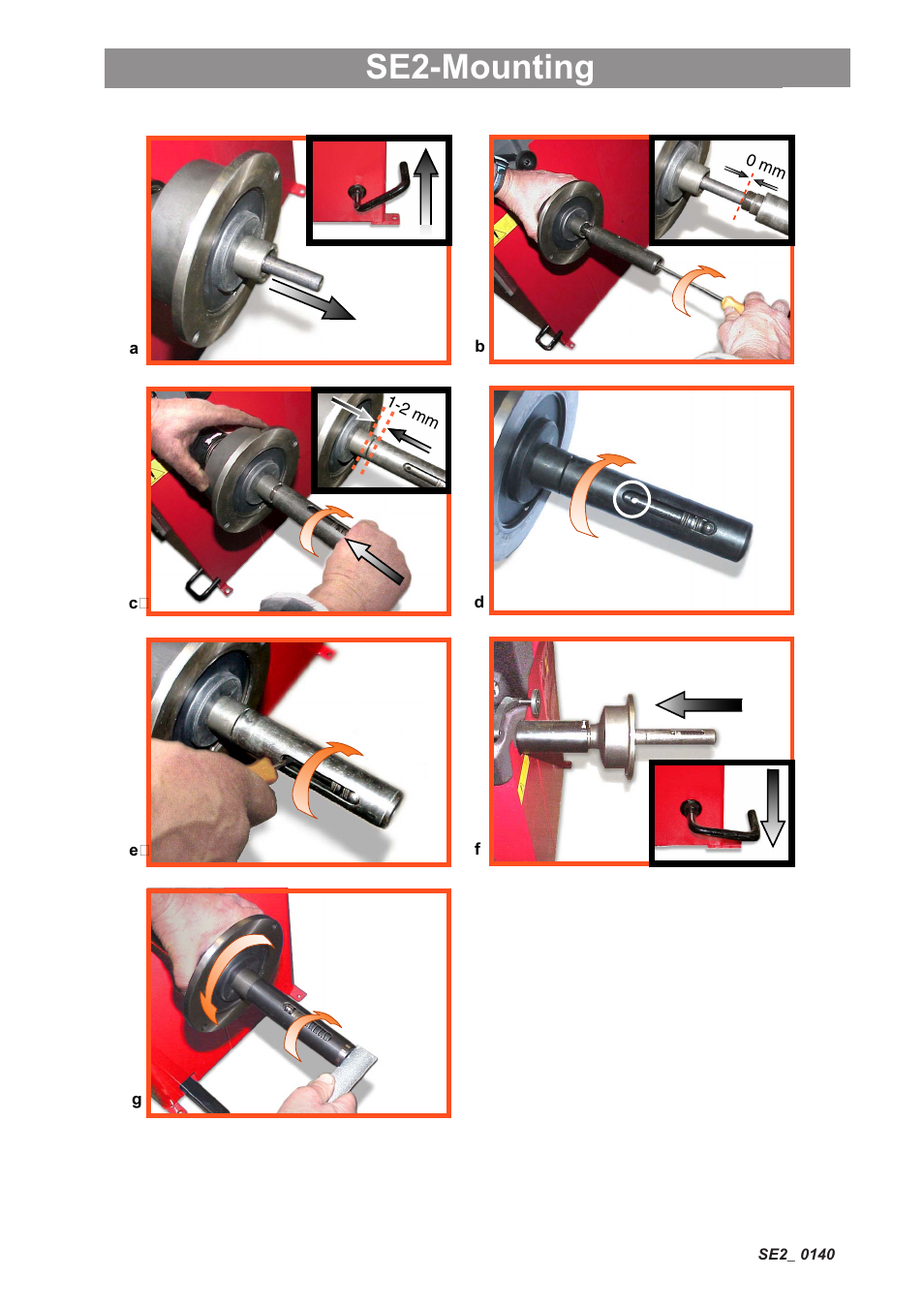 SE2-Mounting

a

0 mm

b

1-2 mm

c

d

e

f

g

SE2_ 0140