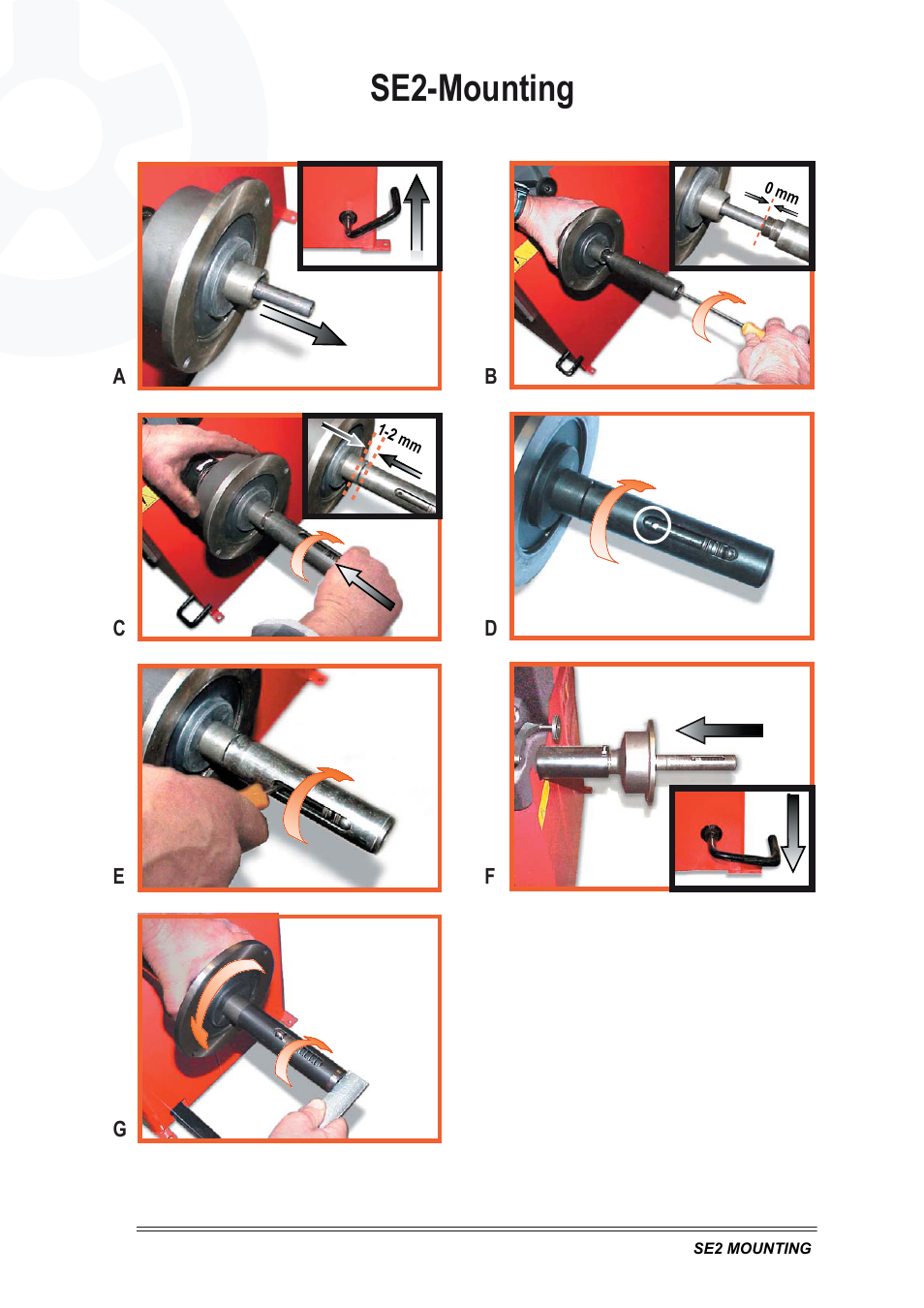 SE2-Mounting

A

0 mm

B

1-2 mm

C

D

E

F

G

SE2 MOUNTING