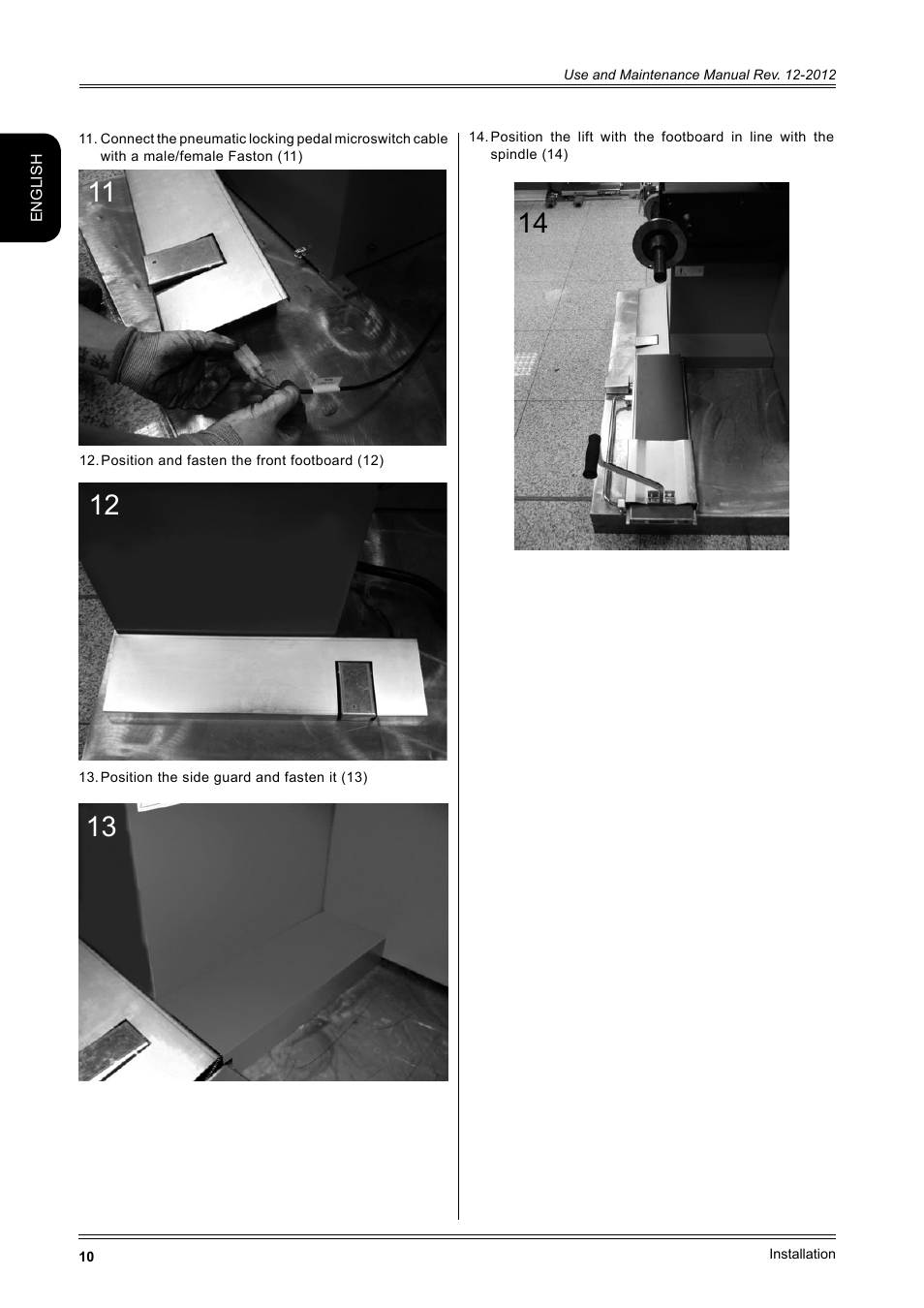 Use and Maintenance Manual Rev. 12-2012

ENGLISH

11. Connect the pneumatic locking pedal microswitch cable with a male/female Faston (11)

11

12. Position and fasten the front footboard (12)

12

13. Position the side guard and fasten it (13)

13

14. Position the lift with the footboard in line with the spindle (14)

14

10

Installation