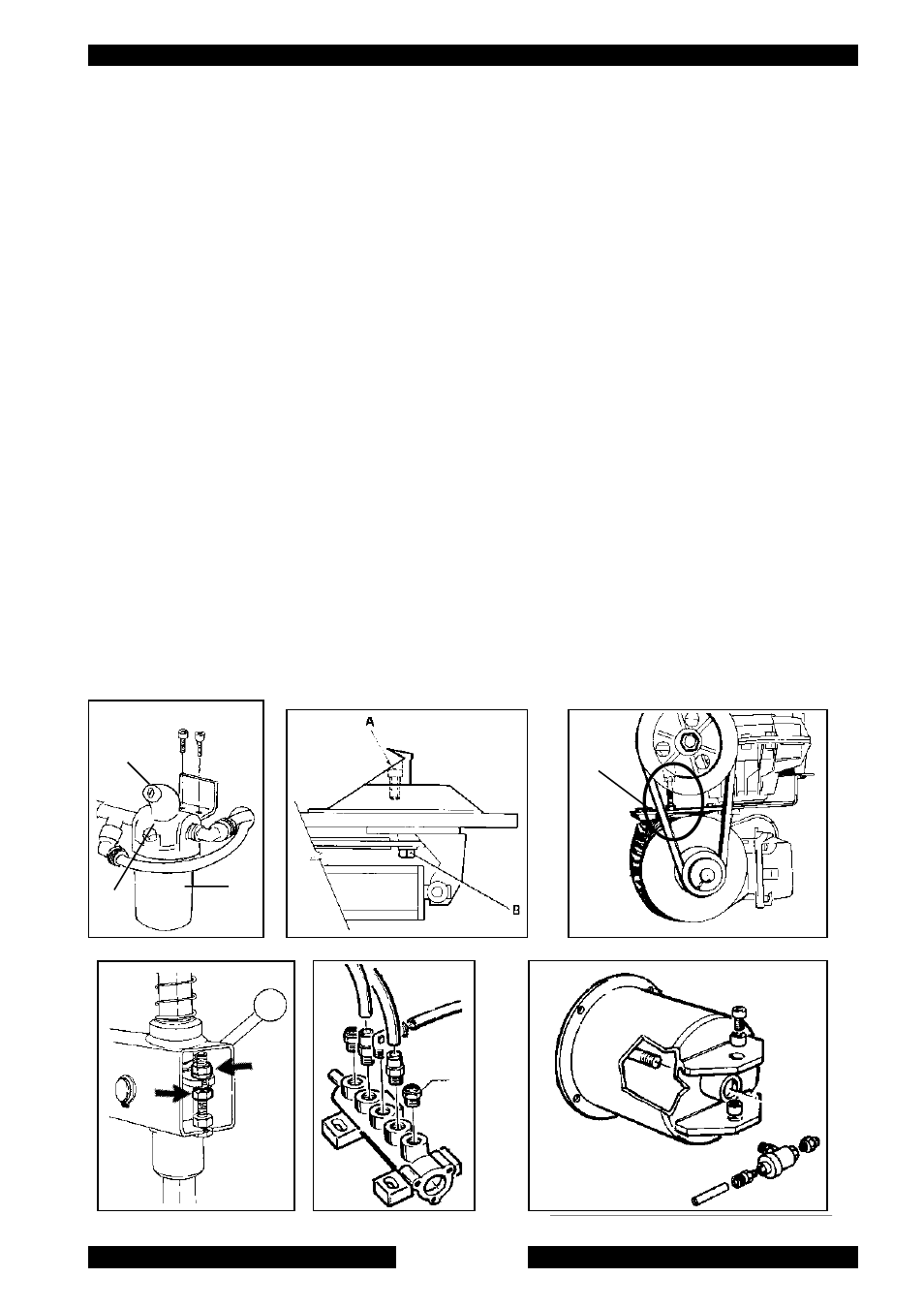 A

B