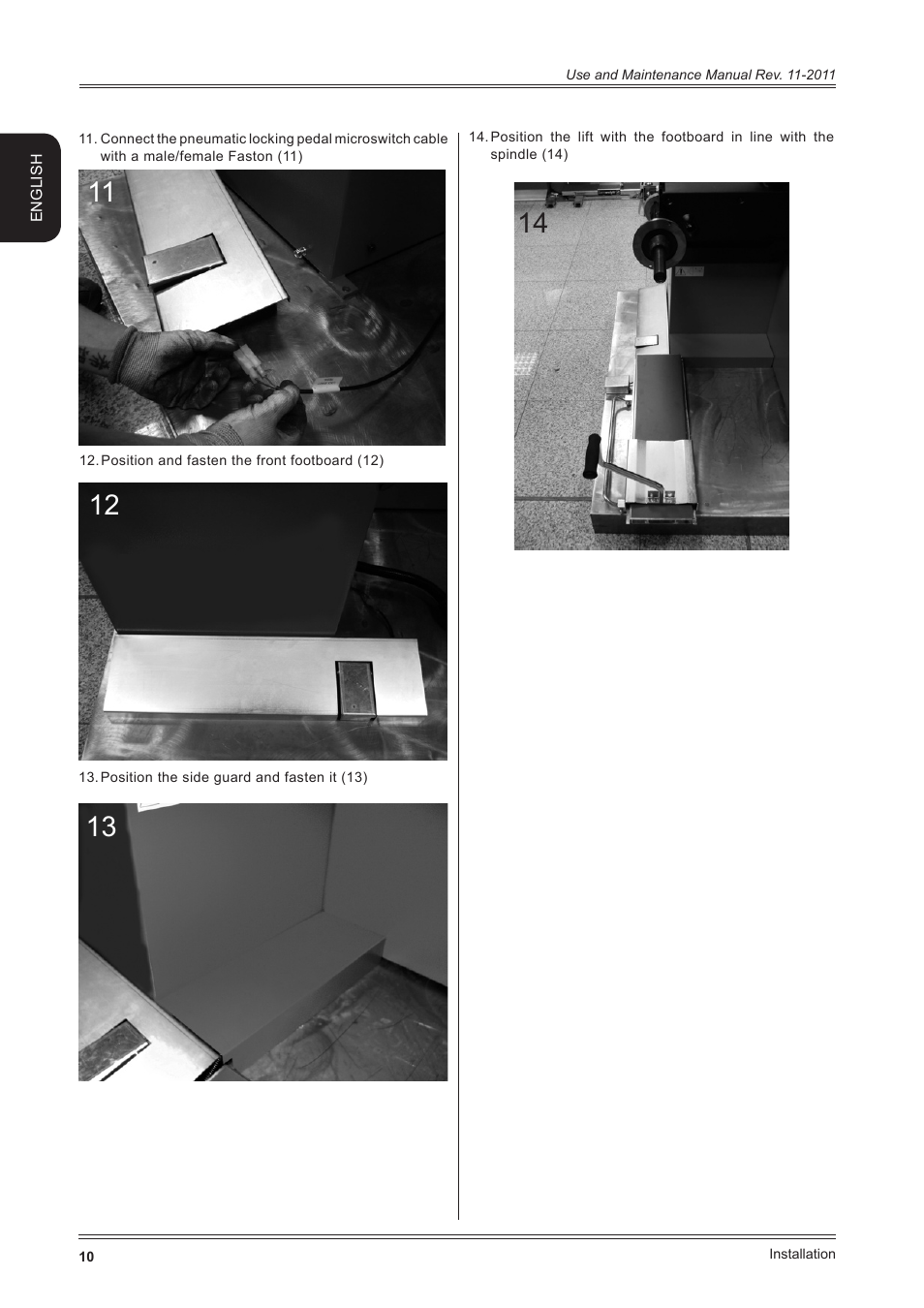 Use and Maintenance Manual Rev. 11-2011

ENGLISH

11. Connect the pneumatic locking pedal microswitch cable with a male/female Faston (11)

11

12. Position and fasten the front footboard (12)

12

13. Position the side guard and fasten it (13)

13

14. Position the lift with the footboard in line with the spindle (14)

14

10

Installation