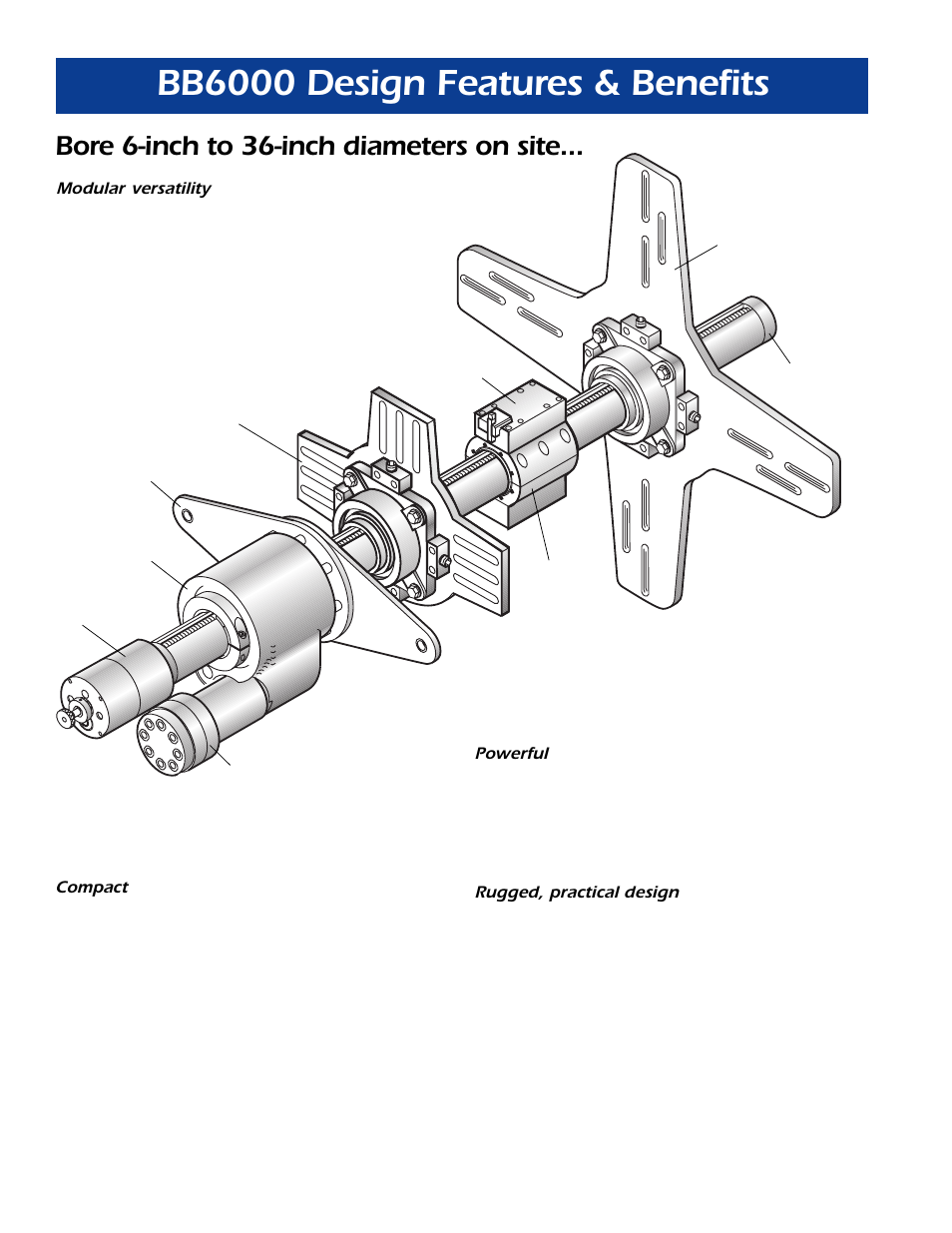 BB6000 Design Features & Benefits

Bore 6-inch to 36-inch diameters on site...

Modular versatility

Powerful

Compact

Rugged, practical design