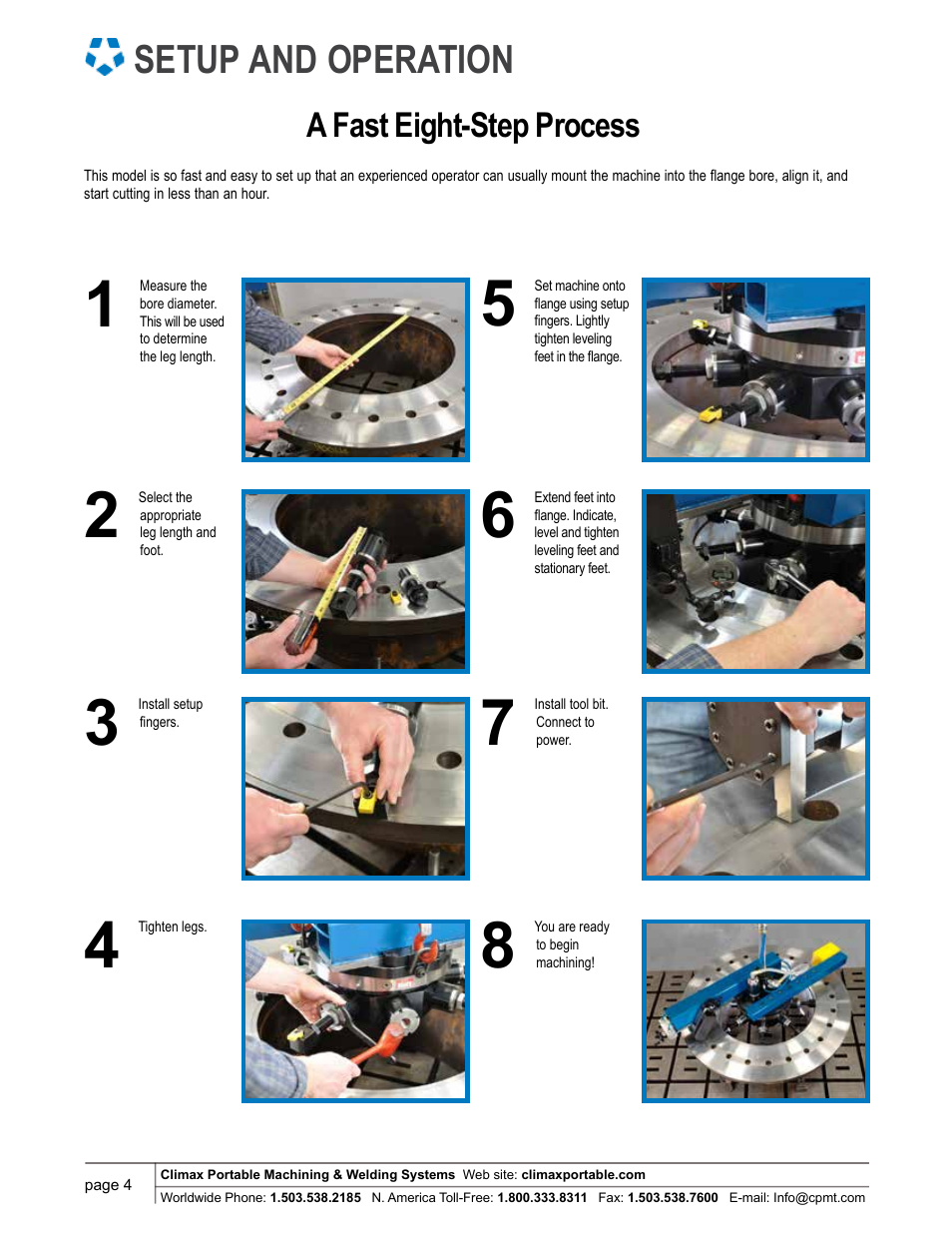 SETUP AND OPERATION

A Fast Eight-Step Process

This model is so fast and easy to set up that an experienced operator can usually mount the machine into the flange bore, align it, and start cutting in less than an hour.

1 Measure the bore diameter. This will be used to determine the leg length.

2 Select the appropriate leg length and foot.

3 Install setup fingers.

4 Tighten legs.

5 Set machine onto flange using setup fingers. Lightly tighten leveling feet in the flange.

6 Extend feet into flange. Indicate, level and tighten leveling feet and stationary feet.

7 Install tool bit. Connect to power.

8 You are ready to begin machining!

page 4

Climax Portable Machining & Welding Systems Web site: climaxportable.com
Worldwide Phone: 1.503.538.2185 N. America Toll-Free: 1.800.333.8311 Fax: 1.503.538.7600 E-mail: Info@cpmt.com