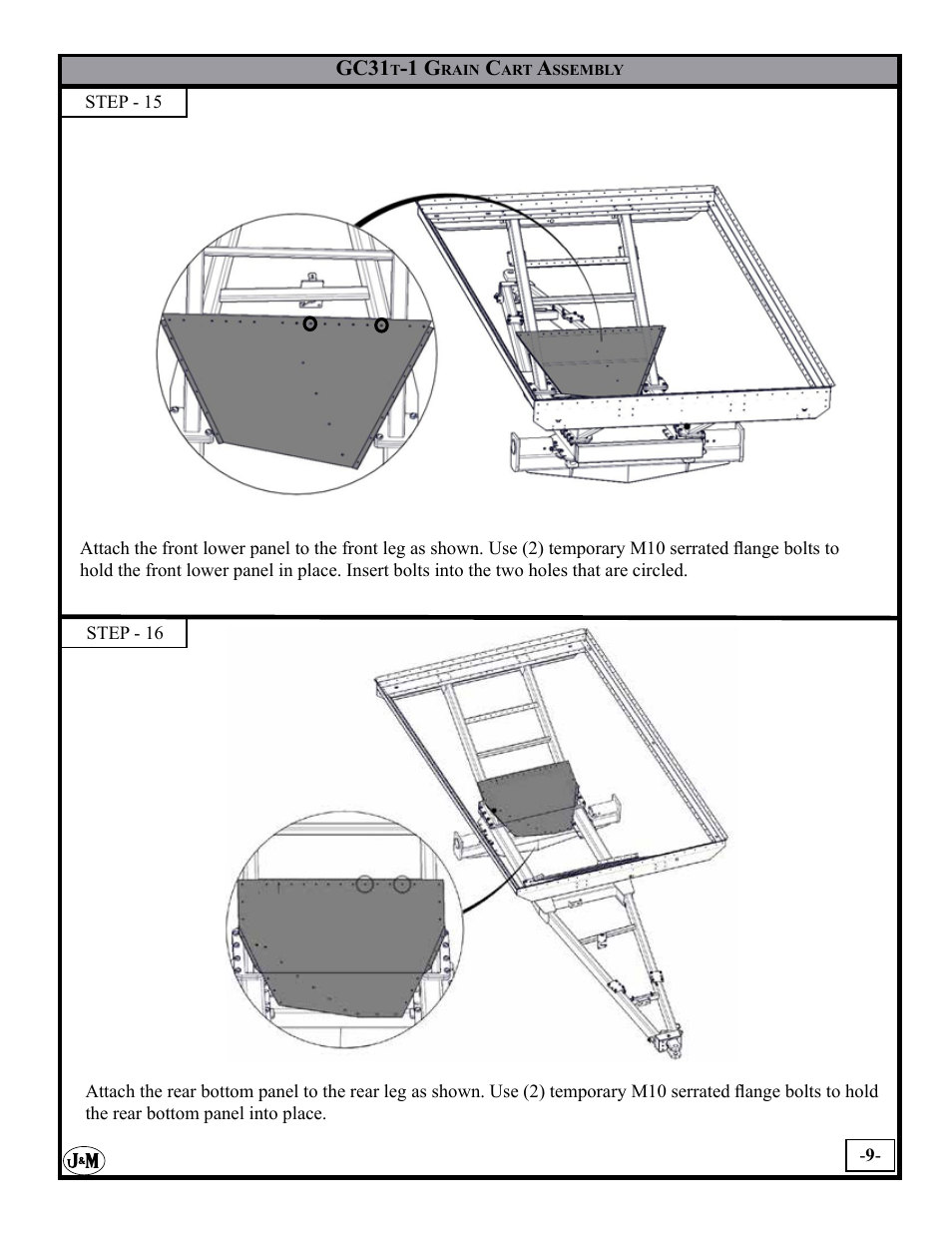 GC31T-1 GRAIN CART ASSEMBLY

STEP - 15

Attach the front lower panel to the front leg as shown. Use (2) temporary M10 serrated flange bolts to hold the front lower panel in place. Insert bolts into the two holes that are circled.

STEP - 16

Attach the rear bottom panel to the rear leg as shown. Use (2) temporary M10 serrated flange bolts to hold the rear bottom panel into place.

J&M

-9-