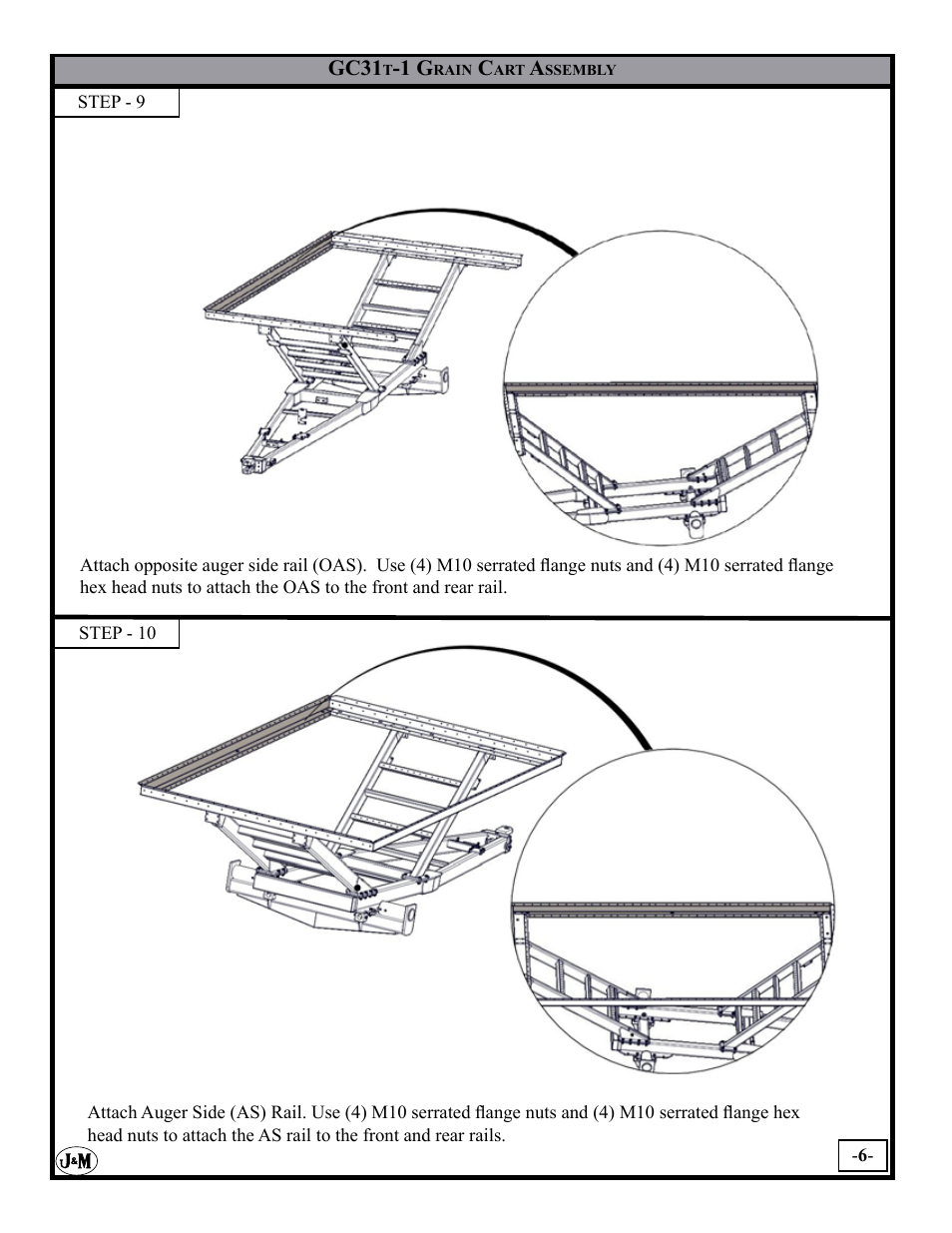 GC31T-1 GRAIN CART ASSEMBLY

STEP - 9

Attach opposite auger side rail (OAS). Use (4) M10 serrated flange nuts and (4) M10 serrated flange hex head nuts to attach the OAS to the front and rear rail.

STEP - 10

Attach Auger Side (AS) Rail. Use (4) M10 serrated flange nuts and (4) M10 serrated flange hex head nuts to attach the AS rail to the front and rear rails.

J&M

-6-