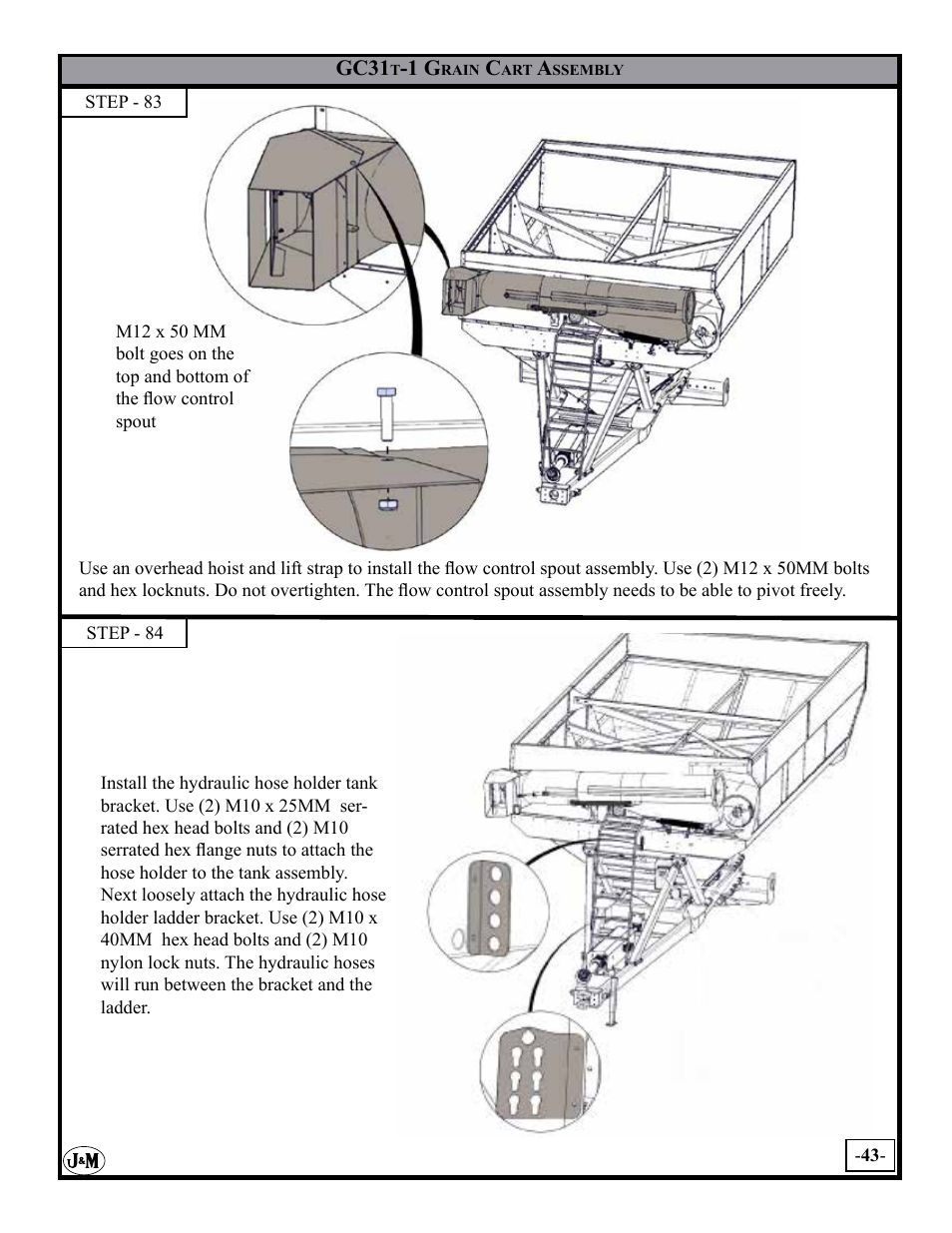 GC31T-1 GRAIN CART ASSEMBLY

STEP - 83

M12 x 50 MM bolt goes on the top and bottom of the flow control spout

Use an overhead hoist and lift strap to install the flow control spout assembly. Use (2) M12 x 50MM bolts and hex locknuts. Do not overtighten. The flow control spout assembly needs to be able to pivot freely.

STEP - 84

Install the hydraulic hose holder tank bracket. Use (2) M10 x 25MM serrated hex head bolts and (2) M10 serrated hex flange nuts to attach the hose holder to the tank assembly. Next loosely attach the hydraulic hose holder ladder bracket. Use (2) M10 x 40MM hex head bolts and (2) M10 nylon lock nuts. The hydraulic hoses will run between the bracket and the ladder.

J&M

-43-