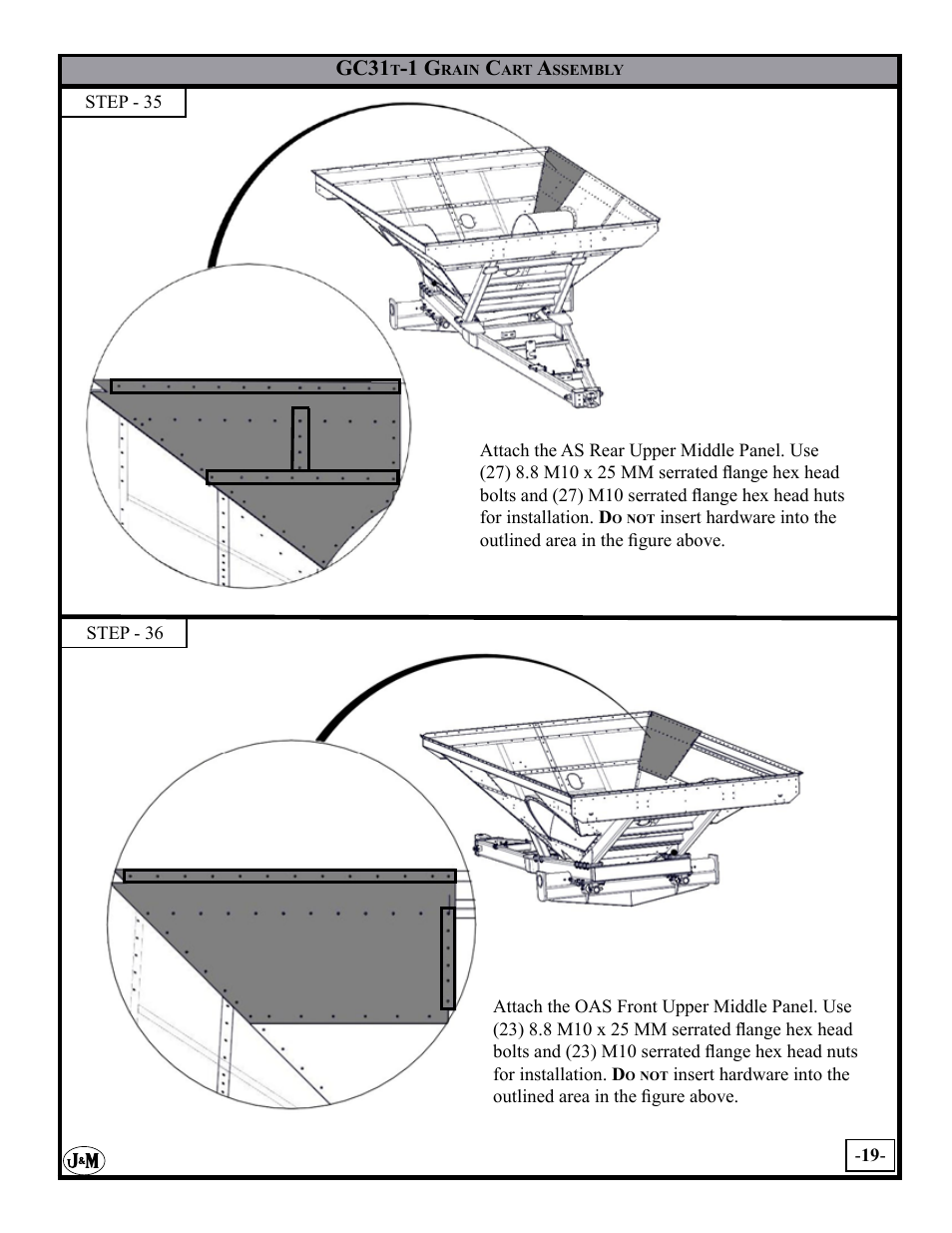 GC31T-1 GRAIN CART ASSEMBLY

STEP - 35

Attach the AS Rear Upper Middle Panel. Use (27) 8.8 M10 x 25 MM serrated flange hex head bolts and (27) M10 serrated flange hex head huts for installation. DO NOT insert hardware into the outlined area in the figure above.

STEP - 36

Attach the OAS Front Upper Middle Panel. Use (23) 8.8 M10 x 25 MM serrated flange hex head bolts and (23) M10 serrated flange hex head nuts for installation. DO NOT insert hardware into the outlined area in the figure above.

J&M

-19-