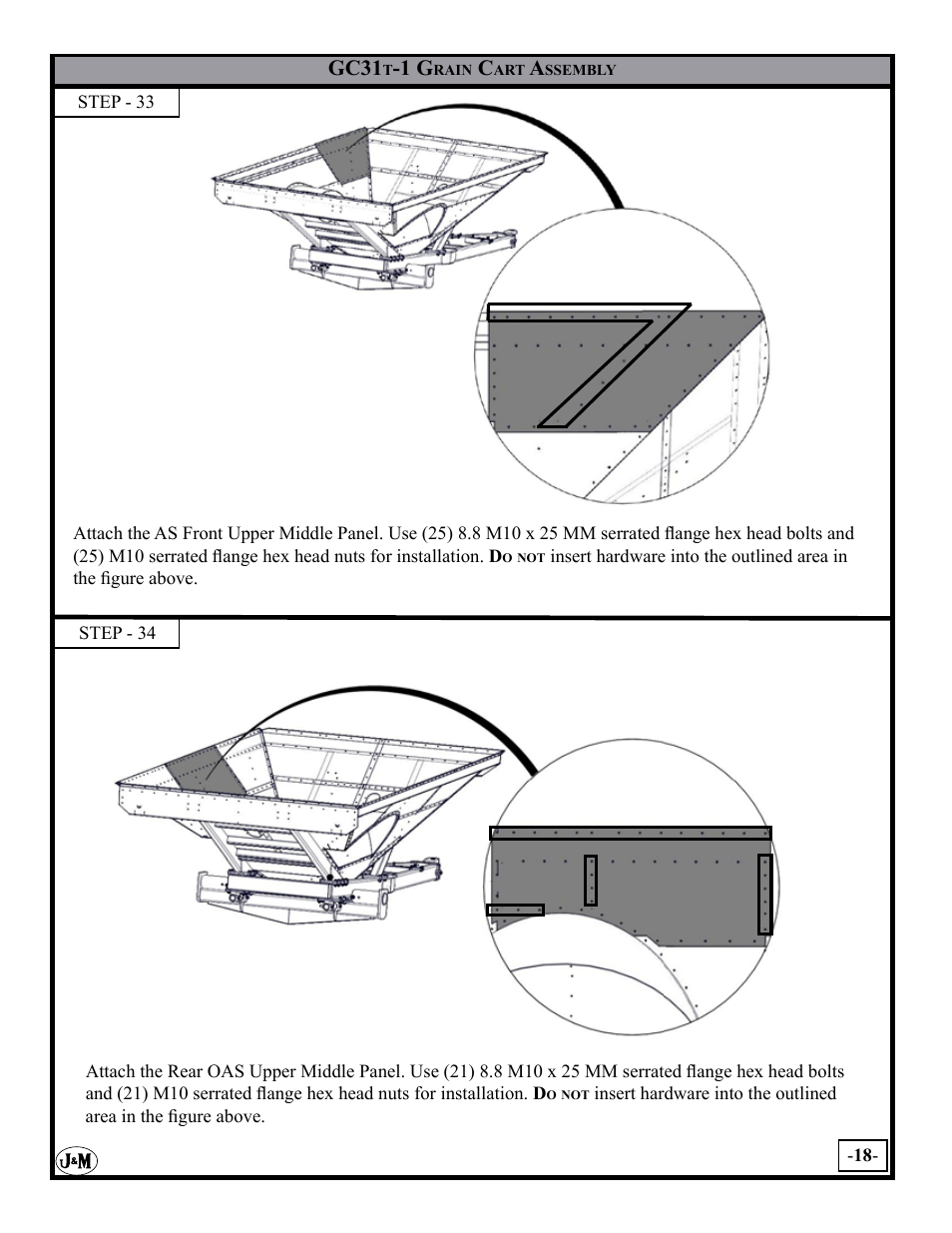 GC31T-1 Grain Cart Assembly

STEP - 33

Attach the AS Front Upper Middle Panel. Use (25) 8.8 M10 x 25 MM serrated flange hex head bolts and (25) M10 serrated flange hex head nuts for installation. Do not insert hardware into the outlined area in the figure above.

STEP - 34

Attach the Rear OAS Upper Middle Panel. Use (21) 8.8 M10 x 25 MM serrated flange hex head bolts and (21) M10 serrated flange hex head nuts for installation. Do not insert hardware into the outlined area in the figure above.

J&M

-18-