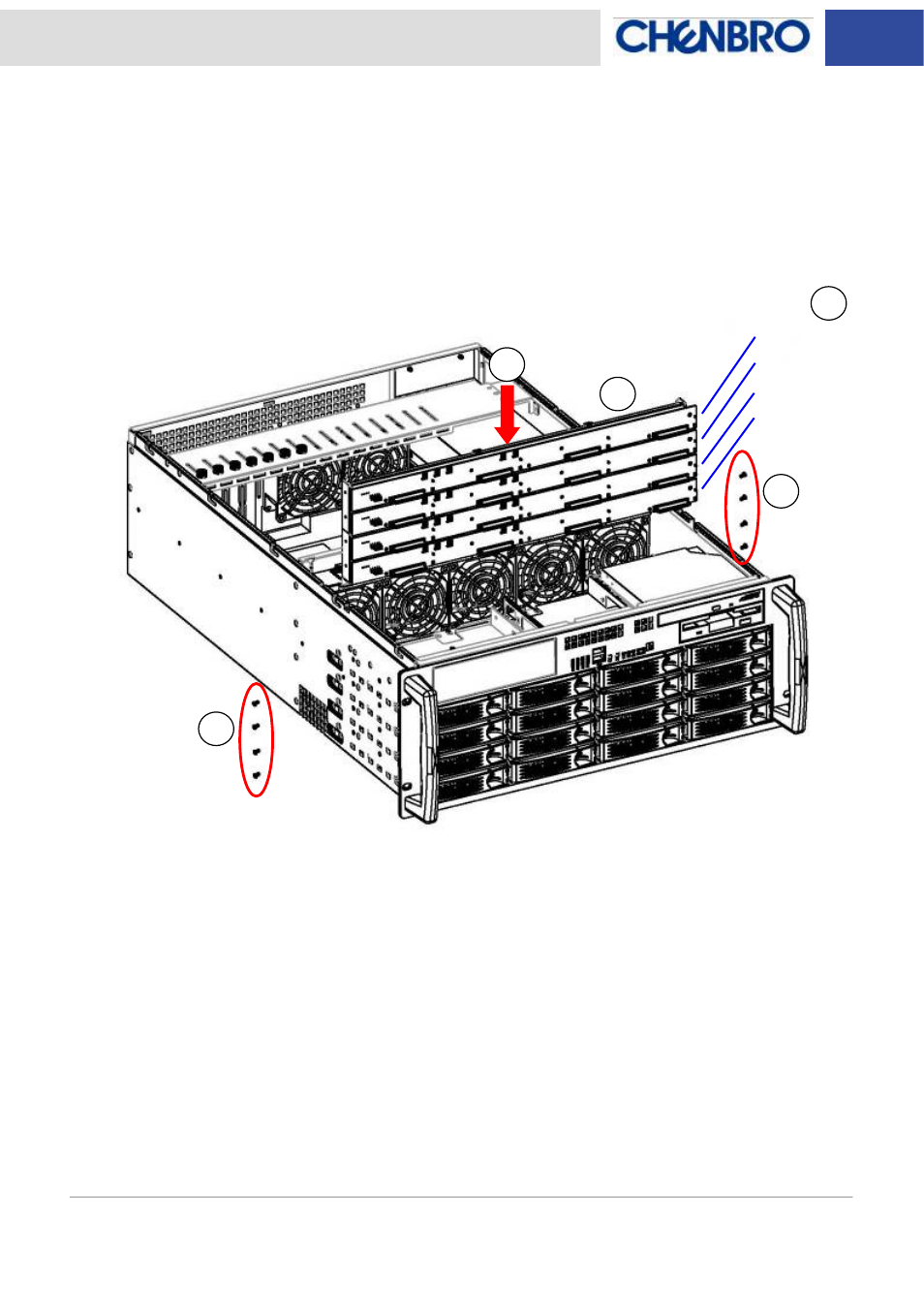 CHENBRO