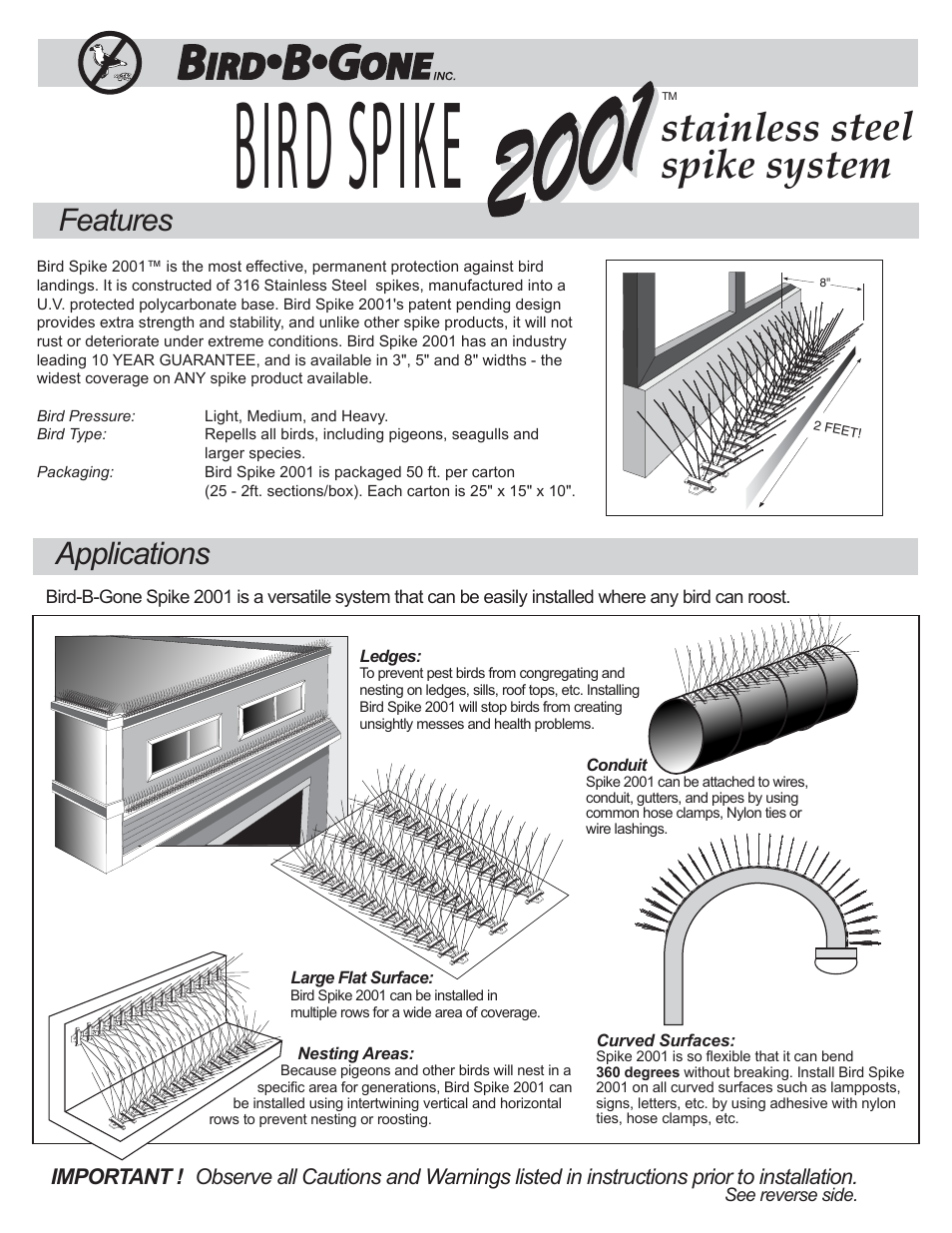 BIRD•B•GONE INC.

BIRD SPIKE 2001™ stainless steel spike system

Features

Bird Spike 2001™ is the most effective, permanent protection against bird landings. It is constructed of 316 Stainless Steel spikes, manufactured into a U.V. protected polycarbonate base. Bird Spike 2001's patent pending design provides extra strength and stability, and unlike other spike products, it will not rust or deteriorate under extreme conditions. Bird Spike 2001 has an industry leading 10 YEAR GUARANTEE, and is available in 3", 5" and 8" widths - the widest coverage on ANY spike product available.

Bird Pressure: Light, Medium, and Heavy.
Bird Type: Repells all birds, including pigeons, seagulls and larger species.
Packaging: Bird Spike 2001 is packaged 50 ft. per carton (25 - 2ft. sections/box). Each carton is 25" x 15" x 10".

8"
2 FEET!

Applications

Bird-B-Gone Spike 2001 is a versatile system that can be easily installed where any bird can roost.

Ledges:
To prevent pest birds from congregating and nesting on ledges, sills, roof tops, etc. Installing Bird Spike 2001 will stop birds from creating unsightly messes and health problems.

Conduit
Spike 2001 can be attached to wires, conduit, gutters, and pipes by using common hose clamps, Nylon ties or wire lashings.

Large Flat Surface:
Bird Spike 2001 can be installed in multiple rows for a wide area of coverage.

Nesting Areas:
Because pigeons and other birds will nest in a specific area for generations, Bird Spike 2001 can be installed using intertwining vertical and horizontal rows to prevent nesting or roosting.

Curved Surfaces:
Spike 2001 is so flexible that it can bend 360 degrees without breaking. Install Bird Spike 2001 on all curved surfaces such as lampposts, signs, letters, etc. by using adhesive with nylon ties, hose clamps, etc.

IMPORTANT ! Observe all Cautions and Warnings listed in instructions prior to installation.
See reverse side.