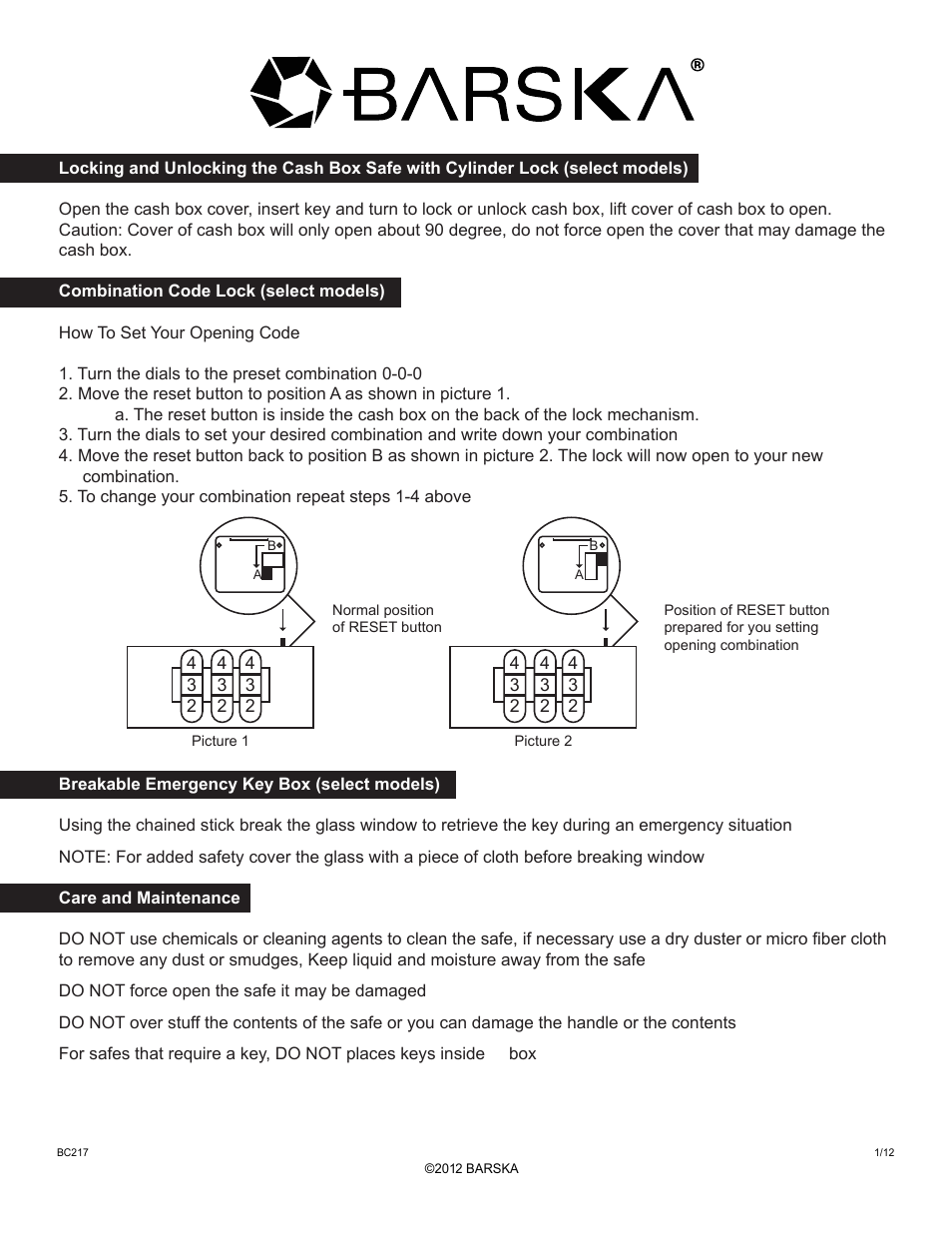 BARSKA®

Locking and Unlocking the Cash Box Safe with Cylinder Lock (select models)

Open the cash box cover, insert key and turn to lock or unlock cash box, lift cover of cash box to open. Caution: Cover of cash box will only open about 90 degree, do not force open the cover that may damage the cash box.

Combination Code Lock (select models)

How To Set Your Opening Code

1. Turn the dials to the preset combination 0-0-0
2. Move the reset button to position A as shown in picture 1.
a. The reset button is inside the cash box on the back of the lock mechanism.
3. Turn the dials to set your desired combination and write down your combination
4. Move the reset button back to position B as shown in picture 2. The lock will now open to your new combination.
5. To change your combination repeat steps 1-4 above

B
A
Normal position of RESET button
4 4 4
3 3 3
2 2 2
Picture 1

B
A
Position of RESET button prepared for you setting opening combination
4 4 4
3 3 3
2 2 2
Picture 2

Breakable Emergency Key Box (select models)

Using the chained stick break the glass window to retrieve the key during an emergency situation

NOTE: For added safety cover the glass with a piece of cloth before breaking window

Care and Maintenance

DO NOT use chemicals or cleaning agents to clean the safe, if necessary use a dry duster or micro fiber cloth to remove any dust or smudges, Keep liquid and moisture away from the safe

DO NOT force open the safe it may be damaged

DO NOT over stuff the contents of the safe or you can damage the handle or the contents

For safes that require a key, DO NOT places keys inside box

BC217
1/12
©2012 BARSKA