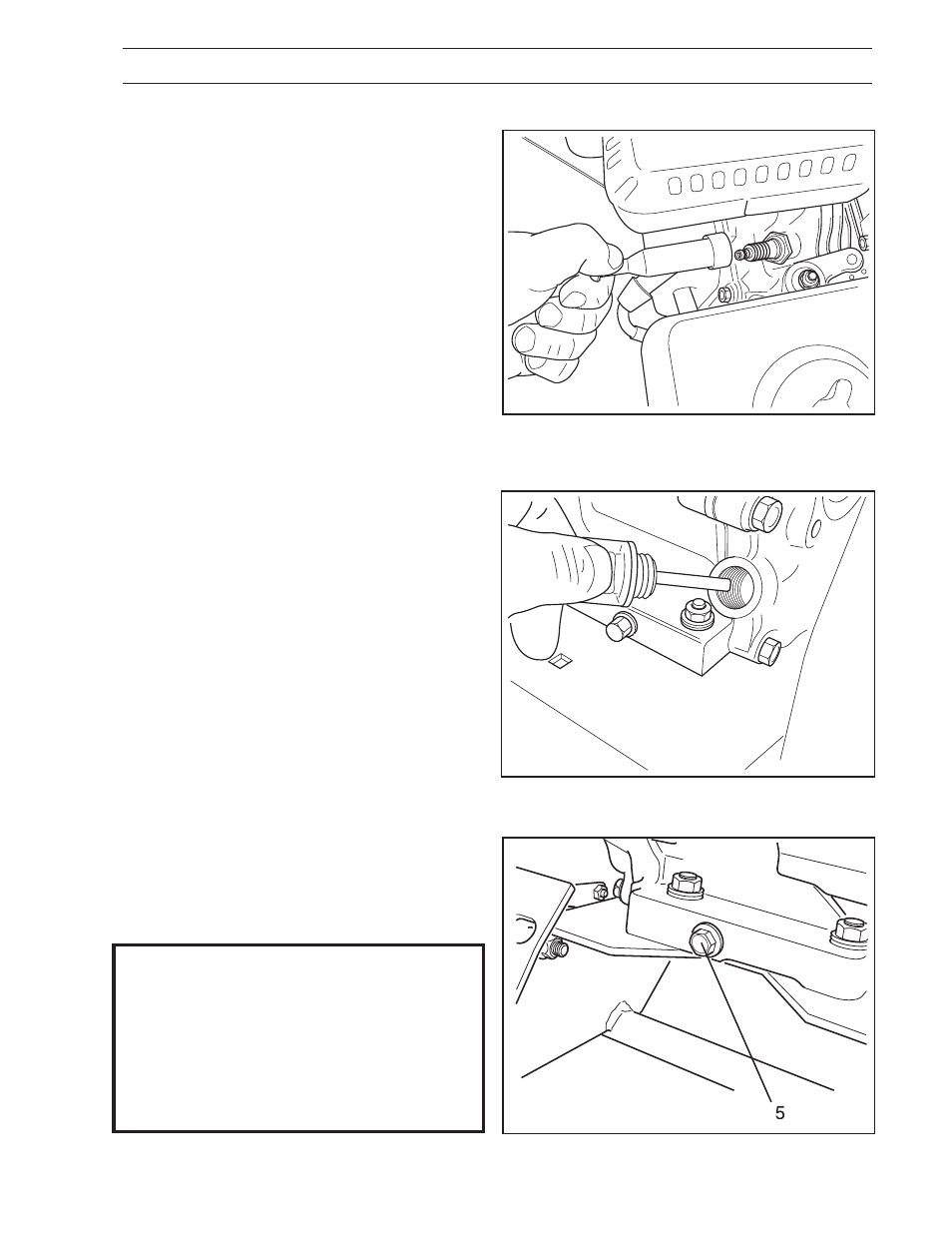 5