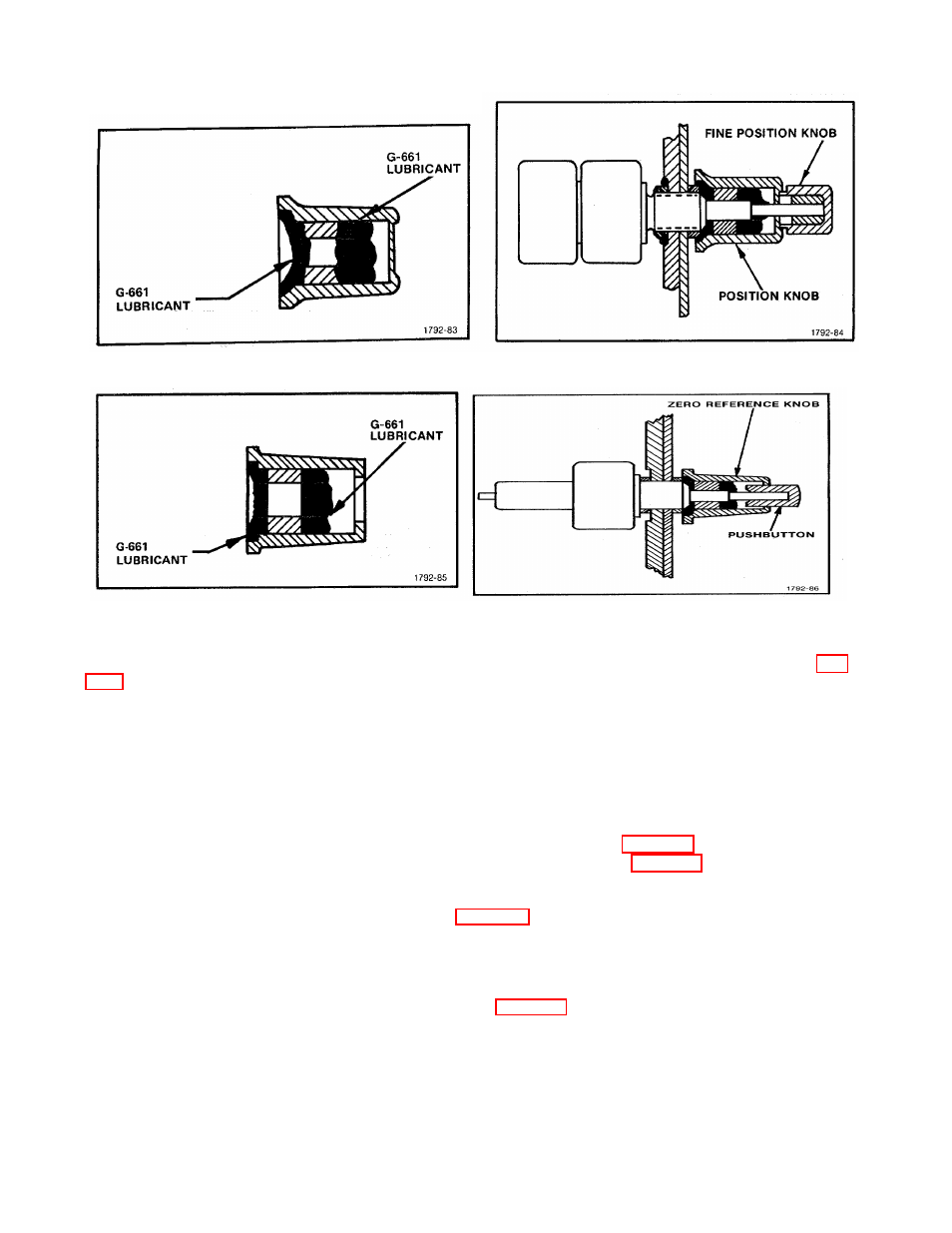 G-661
LUBRICANT

G-661
LUBRICANT

1792-83

FINE POSITION KNOB

POSITION KNOB

1792-84

G-661
LUBRICANT

G-661
LUBRICANT

1792-85

ZERO REFERENCE KNOB

PUSHBUTTON

1792-86