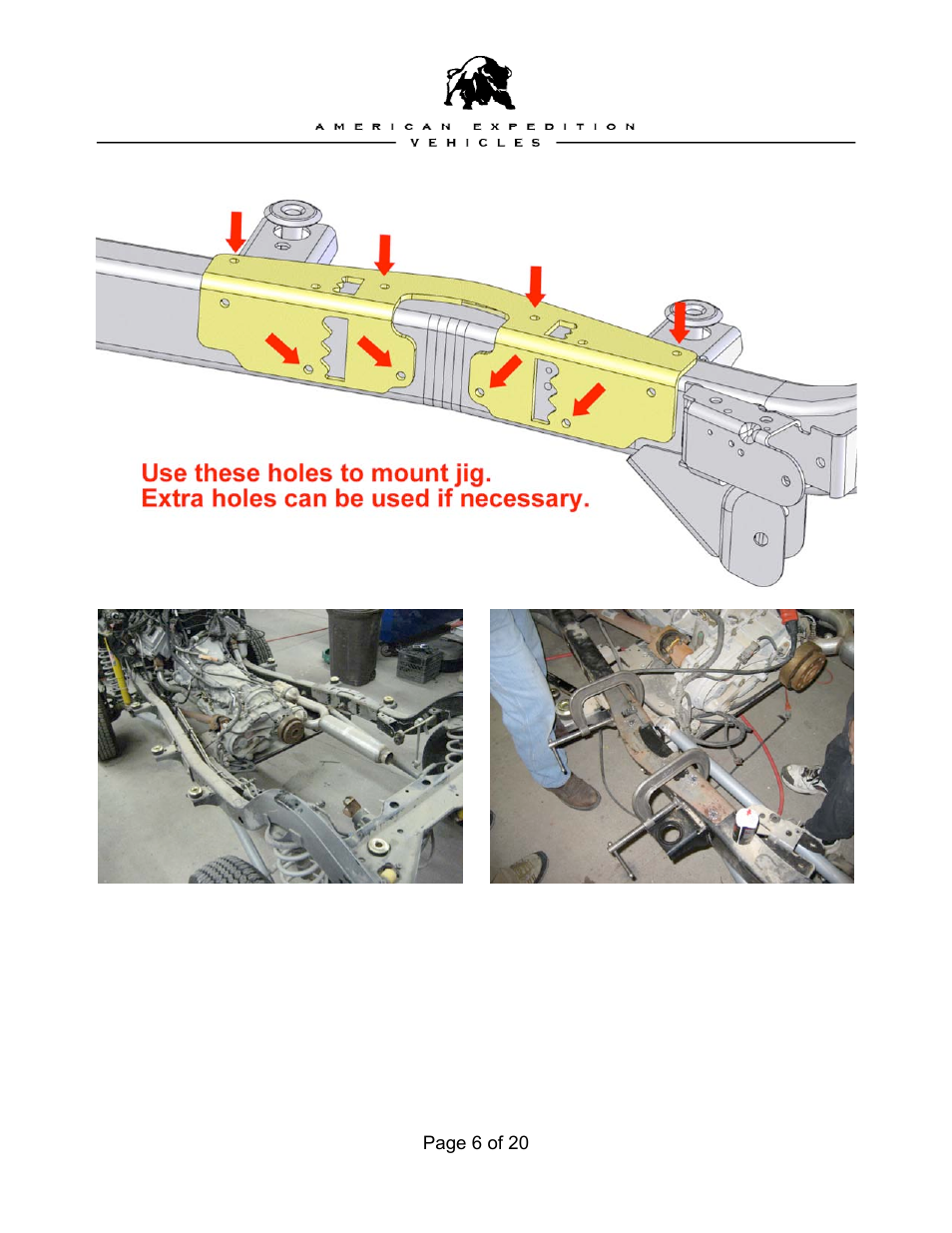 AMERICAN EXPEDITION
VEHICLES

Use these holes to mount jig.
Extra holes can be used if necessary.

Page 6 of 20