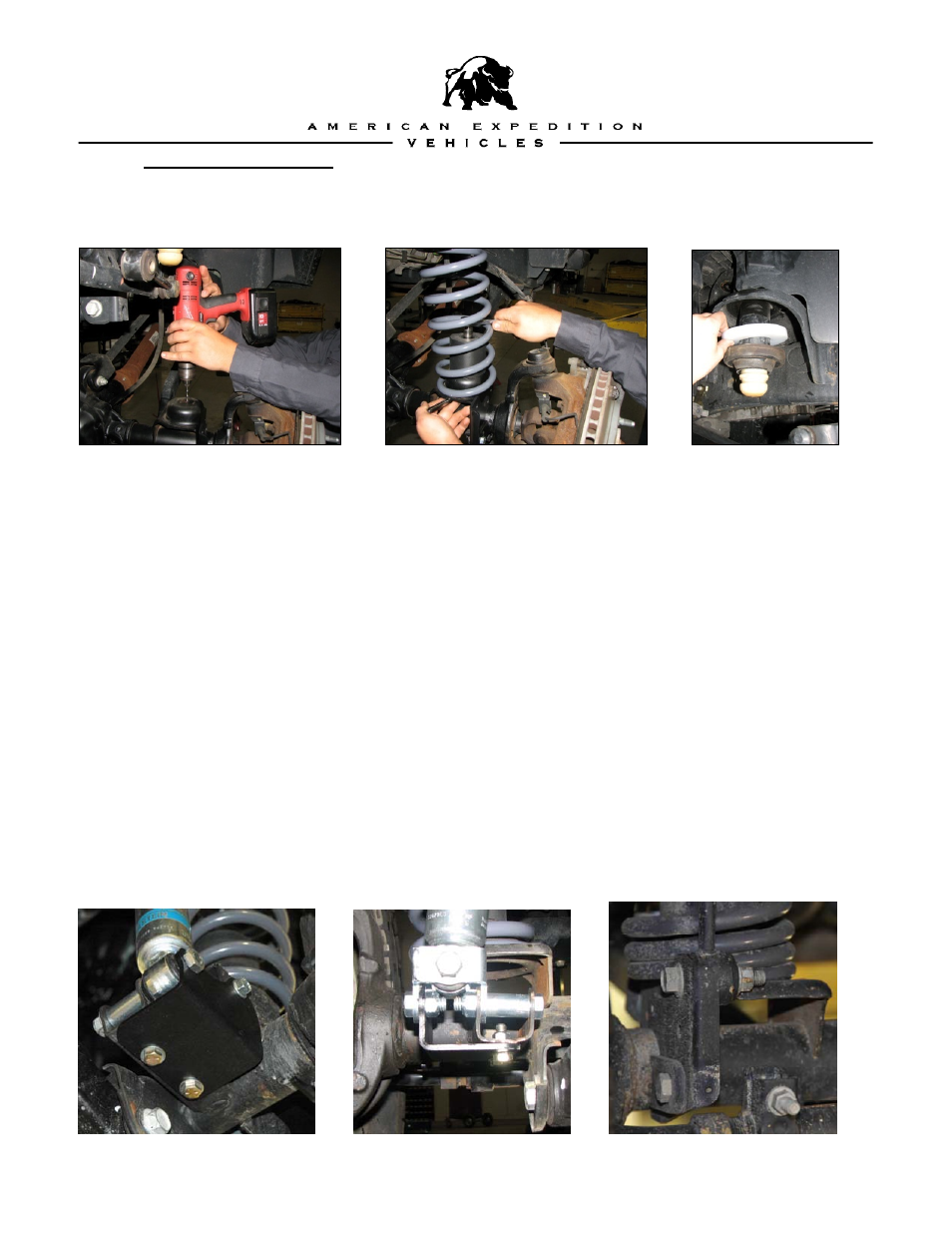 AMERICAN EXPEDITION VEHICLES