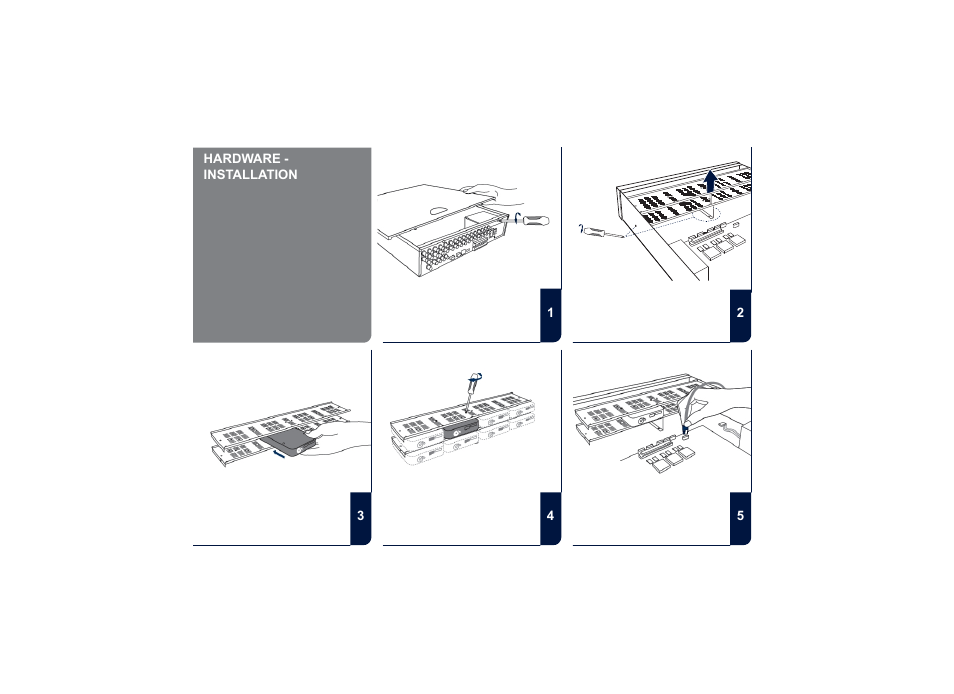 HARDWARE - INSTALLATION

1

2

3

4

5