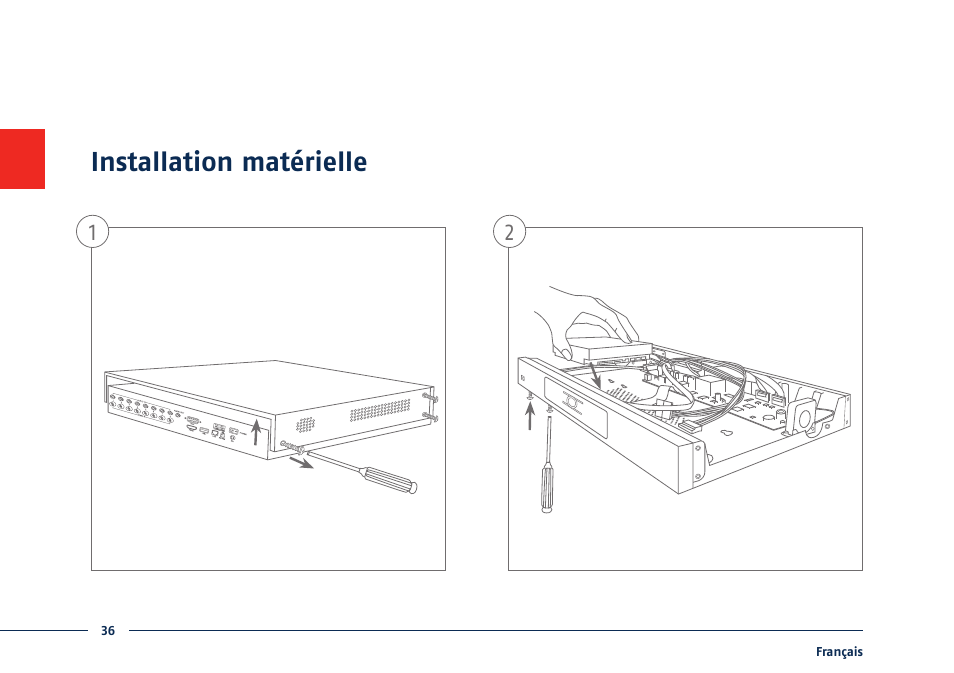 Installation matérielle

1

2

36

Français