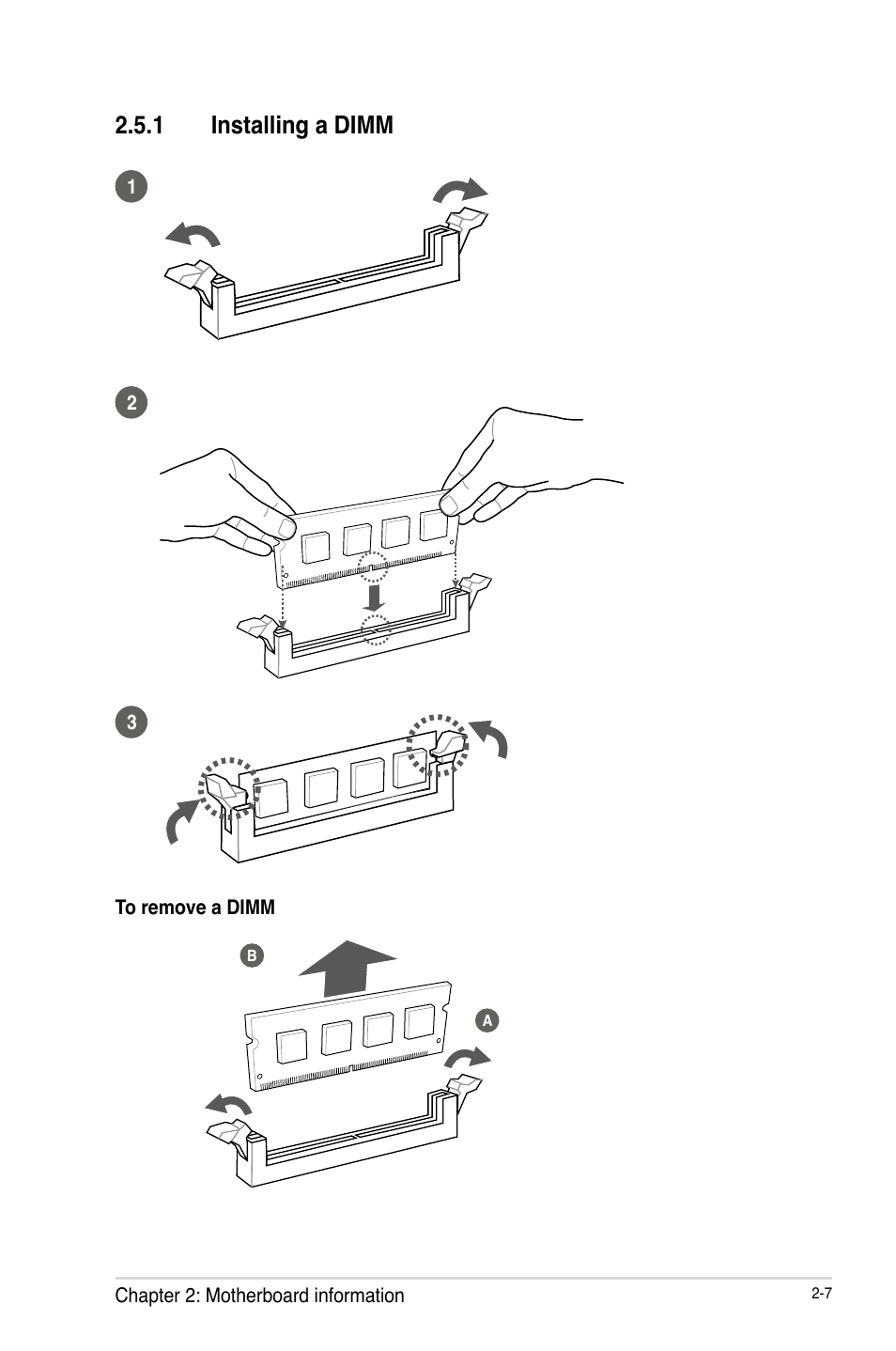 2.5.1 Installing a DIMM

1

2

3

To remove a DIMM

B

A

Chapter 2: Motherboard information

2-7