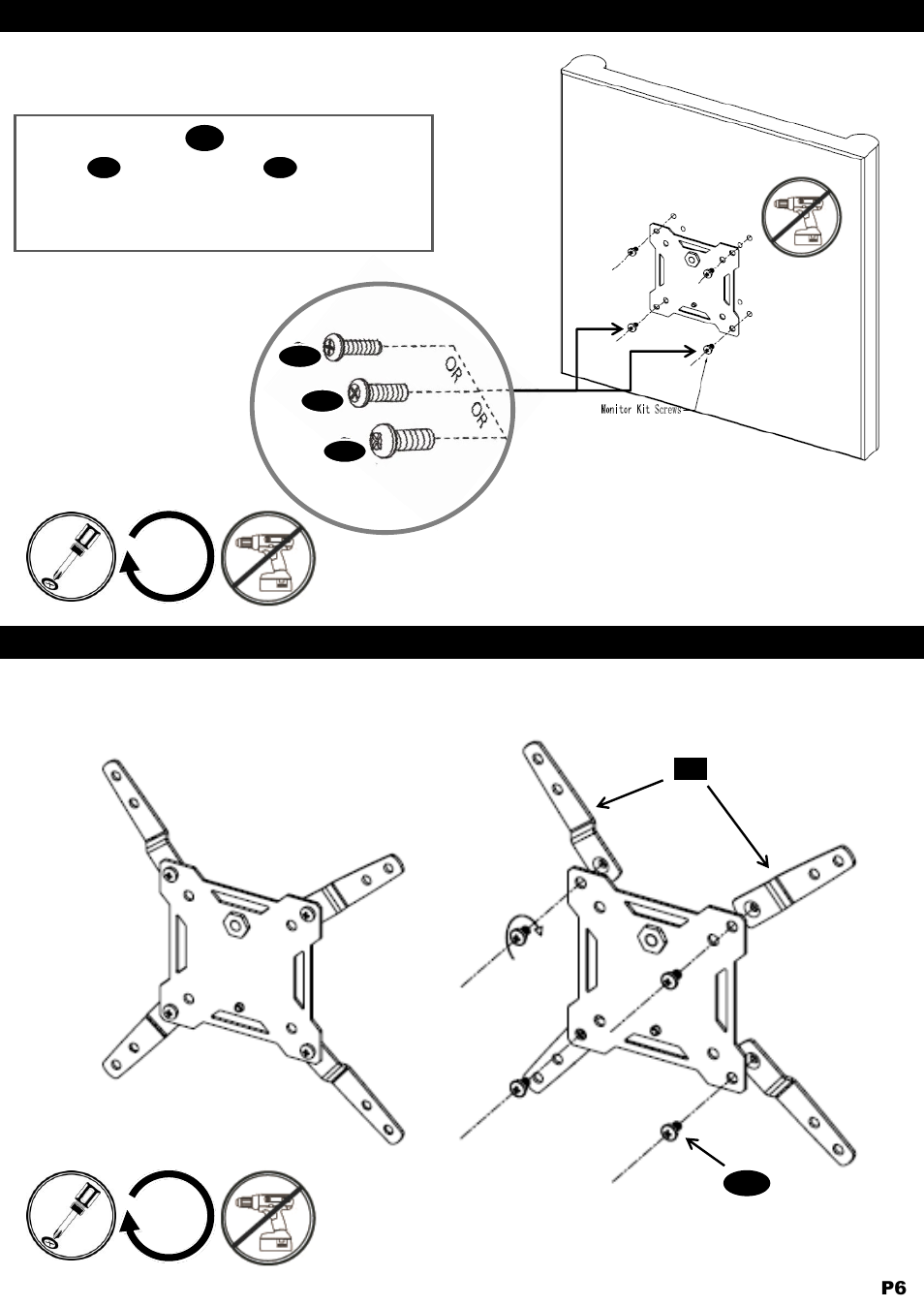 OR
OR
Monitor Kit Screws
P6