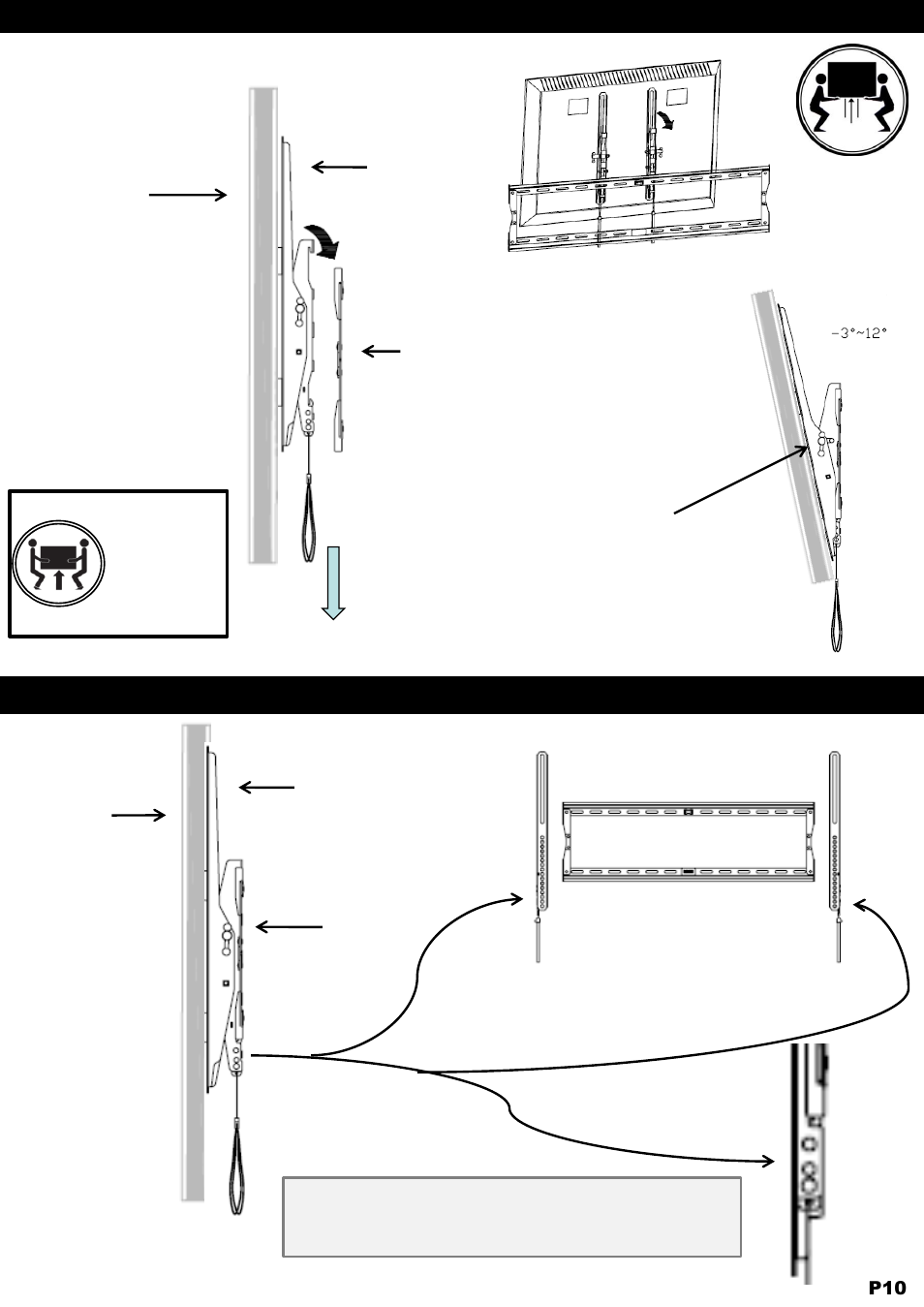 -3°~12°

P10