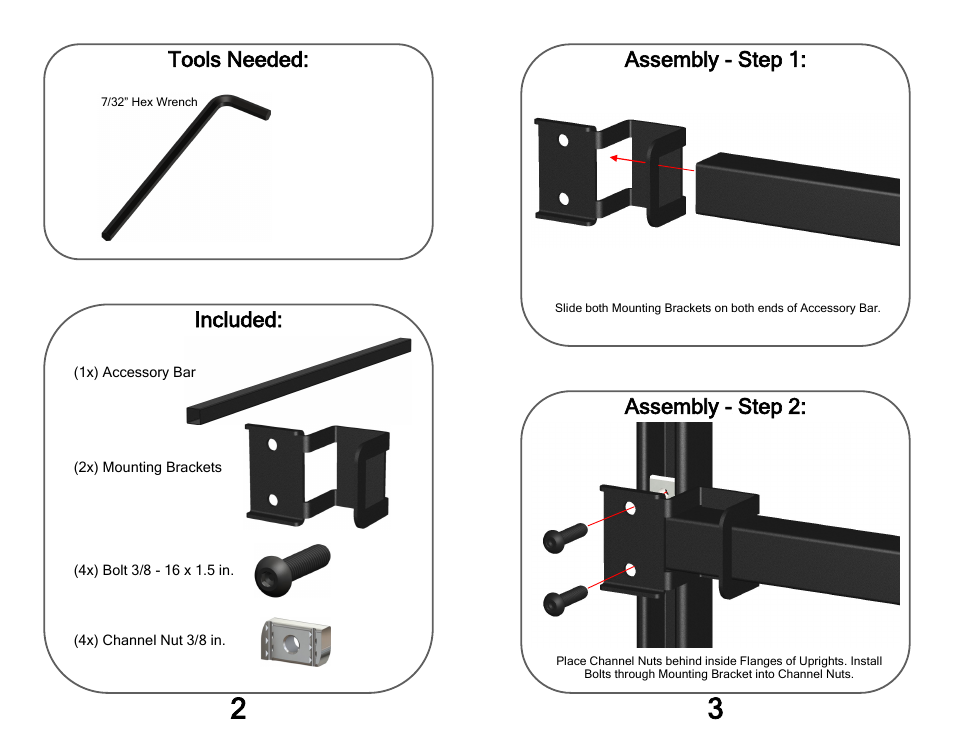 Tools Needed:

7/32" Hex Wrench

Included:

(1x) Accessory Bar

(2x) Mounting Brackets

(4x) Bolt 3/8 - 16 x 1.5 in.

(4x) Channel Nut 3/8 in.

2

Assembly - Step 1:

Slide both Mounting Brackets on both ends of Accessory Bar.

Assembly - Step 2:

Place Channel Nuts behind inside Flanges of Uprights. Install Bolts through Mounting Bracket into Channel Nuts.

3