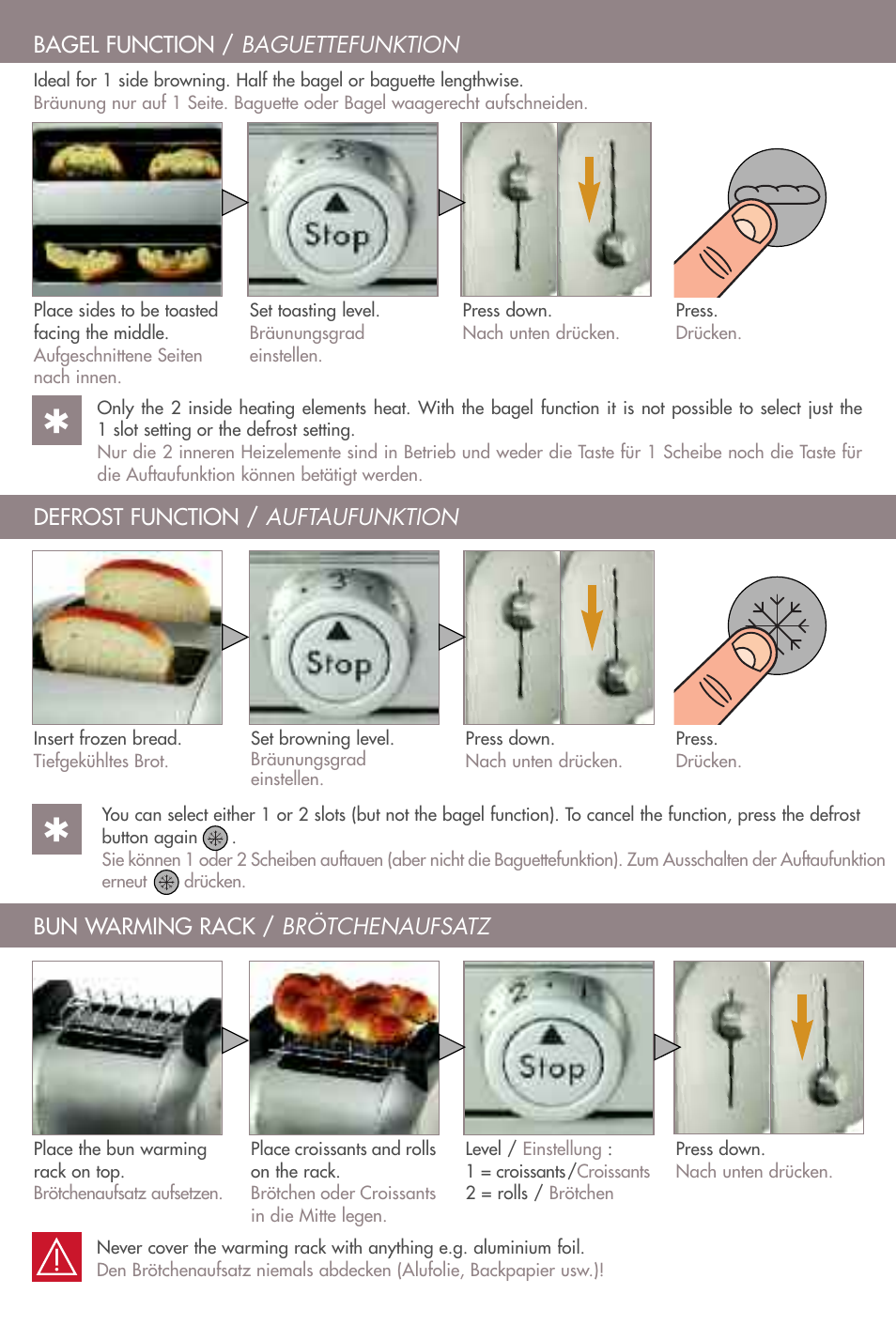 BAGEL FUNCTION / BAGUETTEFUNKTION

Ideal for 1 side browning. Half the bagel or baguette lengthwise.
Bräunung nur auf 1 Seite. Baguette oder Bagel waagerecht aufschneiden.

Stop

Place sides to be toasted facing the middle.
Aufgeschnittene Seiten nach innen.

Set toasting level.
Bräunungsgrad einstellen.

Press down.
Nach unten drücken.

Press.
Drücken.

Only the 2 inside heating elements heat. With the bagel function it is not possible to select just the 1 slot setting or the defrost setting.
Nur die 2 inneren Heizelemente sind in Betrieb und weder die Taste für 1 Scheibe noch die Taste für die Auftaufunktion können betätigt werden.

DEFROST FUNCTION / AUFTAUFUNKTION

Stop

Insert frozen bread.
Tiefgekühltes Brot.

Set browning level.
Bräunungsgrad einstellen.

Press down.
Nach unten drücken.

Press.
Drücken.

You can select either 1 or 2 slots (but not the bagel function). To cancel the function, press the defrost button again .
Sie können 1 oder 2 Scheiben auftauen (aber nicht die Baguettefunktion). Zum Ausschalten der Auftaufunktion erneut drücken.

BUN WARMING RACK / BRÖTCHENAUFSATZ

Stop

Place the bun warming rack on top.
Brötchenaufsatz aufsetzen.

Place croissants and rolls on the rack.
Brötchen oder Croissants in die Mitte legen.

Level / Einstellung :
1 = croissants/Croissants
2 = rolls / Brötchen

Press down.
Nach unten drücken.

Never cover the warming rack with anything e.g. aluminium foil.
Den Brötchenaufsatz niemals abdecken (Alufolie, Backpapier usw.)!