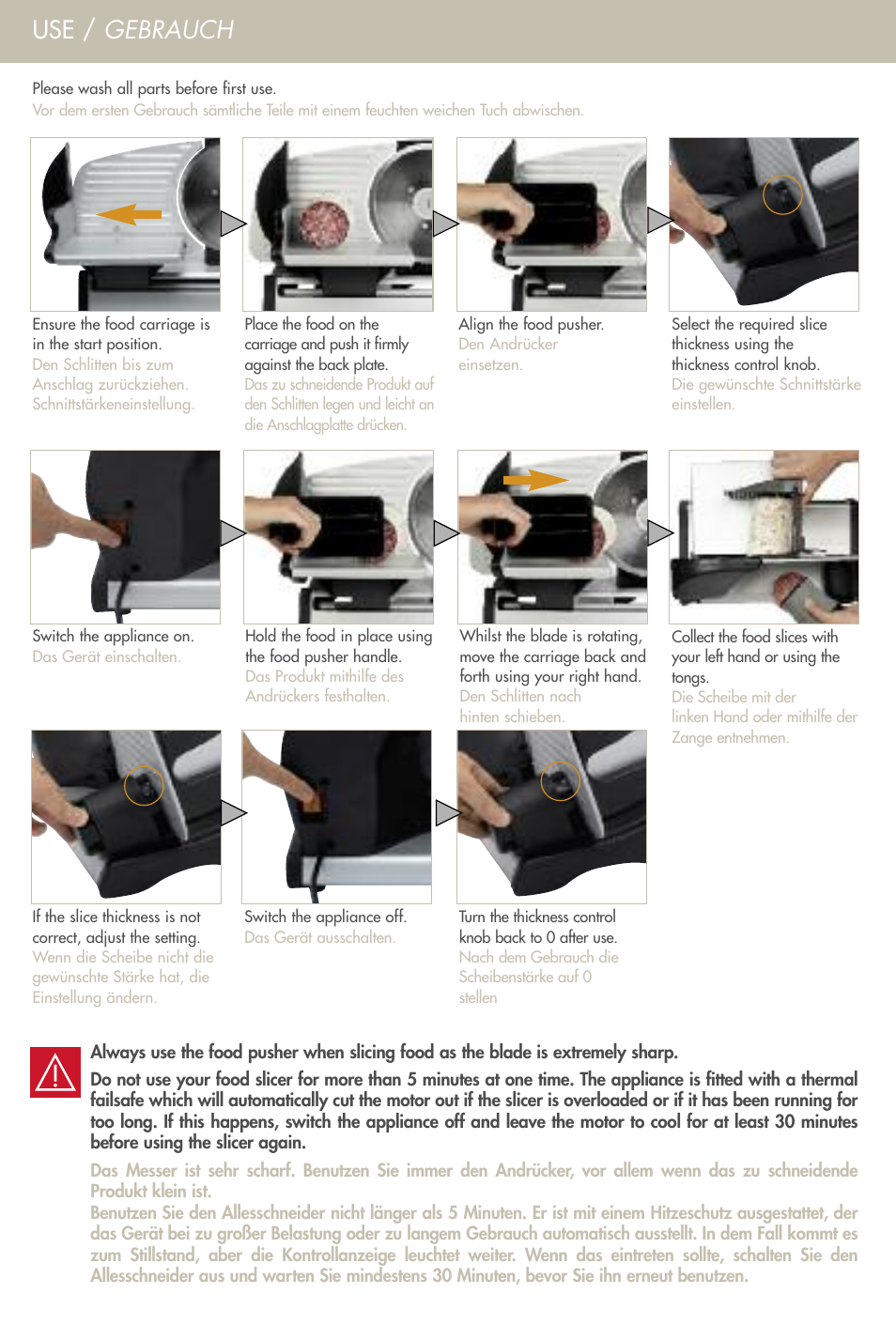 USE / GEBRAUCH

Please wash all parts before first use.
Vor dem ersten Gebrauch sämtliche Teile mit einem feuchten weichen Tuch abwischen.

Ensure the food carriage is in the start position.
Den Schlitten bis zum Anschlag zurückziehen. Schnittstärkeneinstellung.

Place the food on the carriage and push it firmly against the back plate.
Das zu schneidende Produkt auf den Schlitten legen und leicht an die Anschlagplatte drücken.

Align the food pusher.
Den Andrücker einsetzen.

Select the required slice thickness using the thickness control knob.
Die gewünschte Schnittstärke einstellen.

Switch the appliance on.
Das Gerät einschalten.

Hold the food in place using the food pusher handle.
Das Produkt mithilfe des Andrückers festhalten.

Whilst the blade is rotating, move the carriage back and forth using your right hand.
Den Schlitten nach hinten schieben.

Collect the food slices with your left hand or using the tongs.
Die Scheibe mit der linken Hand oder mithilfe der Zange entnehmen.

If the slice thickness is not correct, adjust the setting.
Wenn die Scheibe nicht die gewünschte Stärke hat, die Einstellung ändern.

Switch the appliance off.
Das Gerät ausschalten.

Turn the thickness control knob back to 0 after use.
Nach dem Gebrauch die Scheibenstärke auf 0 stellen

Always use the food pusher when slicing food as the blade is extremely sharp.
Do not use your food slicer for more than 5 minutes at one time. The appliance is fitted with a thermal failsafe which will automatically cut the motor out if the slicer is overloaded or if it has been running for too long. If this happens, switch the appliance off and leave the motor to cool for at least 30 minutes before using the slicer again.

Das Messer ist sehr scharf. Benutzen Sie immer den Andrücker, vor allem wenn das zu schneidende Produkt klein ist.
Benutzen Sie den Allesschneider nicht länger als 5 Minuten. Er ist mit einem Hitzeschutz ausgestattet, der das Gerät bei zu großer Belastung oder zu langem Gebrauch automatisch ausstellt. In dem Fall kommt es zum Stillstand, aber die Kontrollanzeige leuchtet weiter. Wenn das eintreten sollte, schalten Sie den Allesschneider aus und warten Sie mindestens 30 Minuten, bevor Sie ihn erneut benutzen.