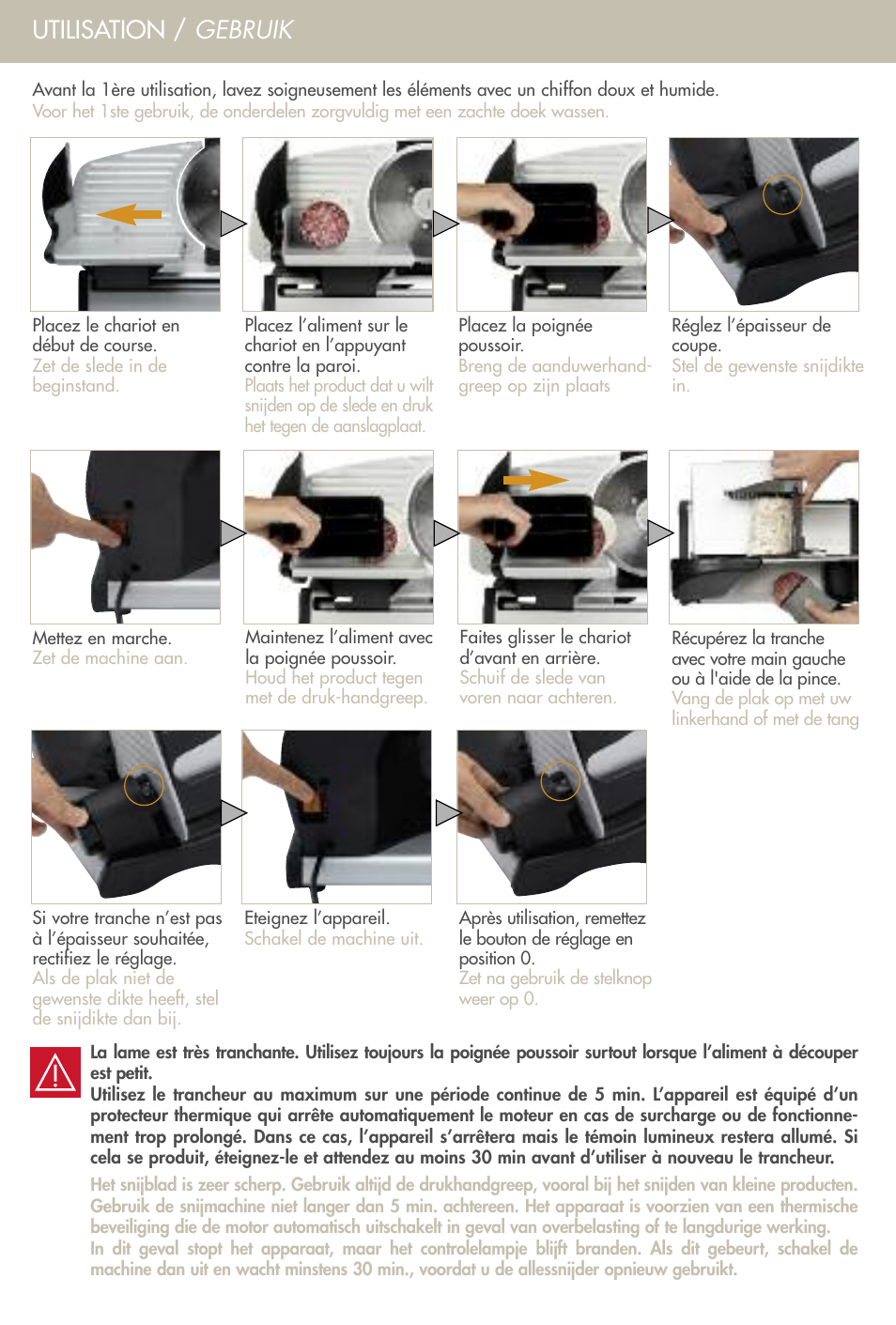 UTILISATION / GEBRUIK

Avant la 1ère utilisation, lavez soigneusement les éléments avec un chiffon doux et humide.
Voor het 1ste gebruik, de onderdelen zorgvuldig met een zachte doek wassen.

Placez le chariot en début de course.
Zet de slede in de beginstand.

Placez l'aliment sur le chariot en l'appuyant contre la paroi.
Plaats het product dat u wilt snijden op de slede en druk het tegen de aanslagplaat.

Placez la poignée poussoir.
Breng de aanduwerhandgreep op zijn plaats

Réglez l'épaisseur de coupe.
Stel de gewenste snijdikte in.

Mettez en marche.
Zet de machine aan.

Maintenez l'aliment avec la poignée poussoir.
Houd het product tegen met de druk-handgreep.

Faites glisser le chariot d'avant en arrière.
Schuif de slede van voren naar achteren.

Récupérez la tranche avec votre main gauche ou à l'aide de la pince.
Vang de plak op met uw linkerhand of met de tang

Si votre tranche n'est pas à l'épaisseur souhaitée, rectifiez le réglage.
Als de plak niet de gewenste dikte heeft, stel de snijdikte dan bij.

Eteignez l'appareil.
Schakel de machine uit.

Après utilisation, remettez le bouton de réglage en position 0.
Zet na gebruik de stelknop weer op 0.

La lame est très tranchante. Utilisez toujours la poignée poussoir surtout lorsque l'aliment à découper est petit.
Utilisez le trancheur au maximum sur une période continue de 5 min. L'appareil est équipé d'un protecteur thermique qui arrête automatiquement le moteur en cas de surcharge ou de fonctionnement trop prolongé. Dans ce cas, l'appareil s'arrêtera mais le témoin lumineux restera allumé. Si cela se produit, éteignez-le et attendez au moins 30 min avant d'utiliser à nouveau le trancheur.

Het snijblad is zeer scherp. Gebruik altijd de drukhandgreep, vooral bij het snijden van kleine producten. Gebruik de snijmachine niet langer dan 5 min. achtereen. Het apparaat is voorzien van een thermische beveiliging die de motor automatisch uitschakelt in geval van overbelasting of te langdurige werking. In dit geval stopt het apparaat, maar het controlelampje blijft branden. Als dit gebeurt, schakel de machine dan uit en wacht minstens 30 min., voordat u de allessnijder opnieuw gebruikt.