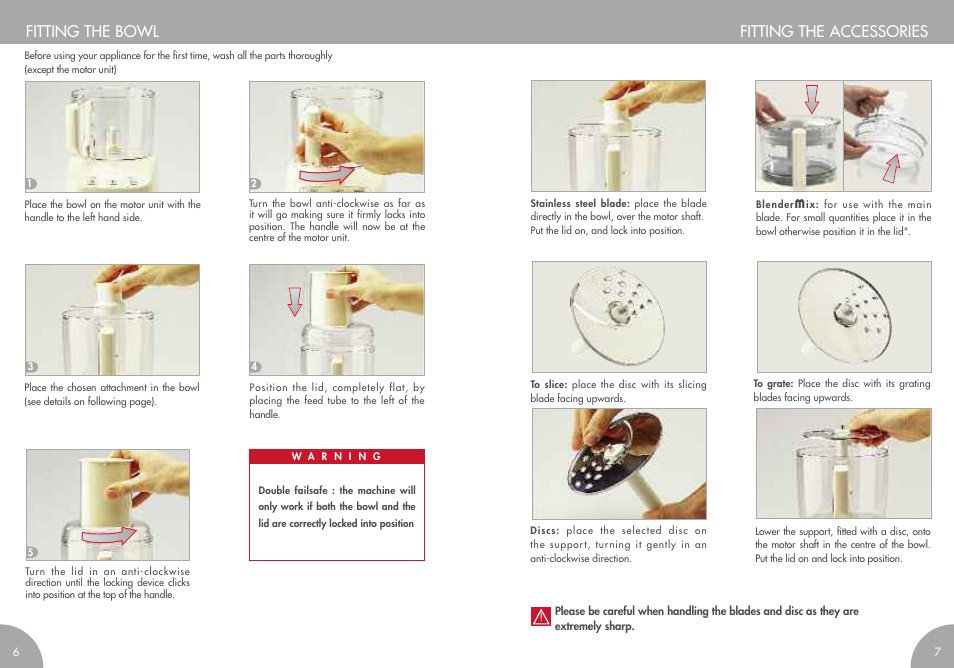 FITTING THE BOWL

Before using your appliance for the first time, wash all the parts thoroughly (except the motor unit)

1

Place the bowl on the motor unit with the handle to the left hand side.

2

Turn the bowl anti-clockwise as far as it will go making sure it firmly locks into position. The handle will now be at the centre of the motor unit.

3

Place the chosen attachment in the bowl (see details on following page).

4

Position the lid, completely flat, by placing the feed tube to the left of the handle.

5

Turn the lid in an anti-clockwise direction until the locking device clicks into position at the top of the handle.

WARNING

Double failsafe : the machine will only work if both the bowl and the lid are correctly locked into position

6

FITTING THE ACCESSORIES

Stainless steel blade: place the blade directly in the bowl, over the motor shaft. Put the lid on, and lock into position.

BlenderMix: for use with the main blade. For small quantities place it in the bowl otherwise position it in the lid*.

To slice: place the disc with its slicing blade facing upwards.

To grate: Place the disc with its grating blades facing upwards.

Discs: place the selected disc on the support, turning it gently in an anti-clockwise direction.

Lower the support, fitted with a disc, onto the motor shaft in the centre of the bowl. Put the lid on and lock into position.

Please be careful when handling the blades and disc as they are extremely sharp.

7