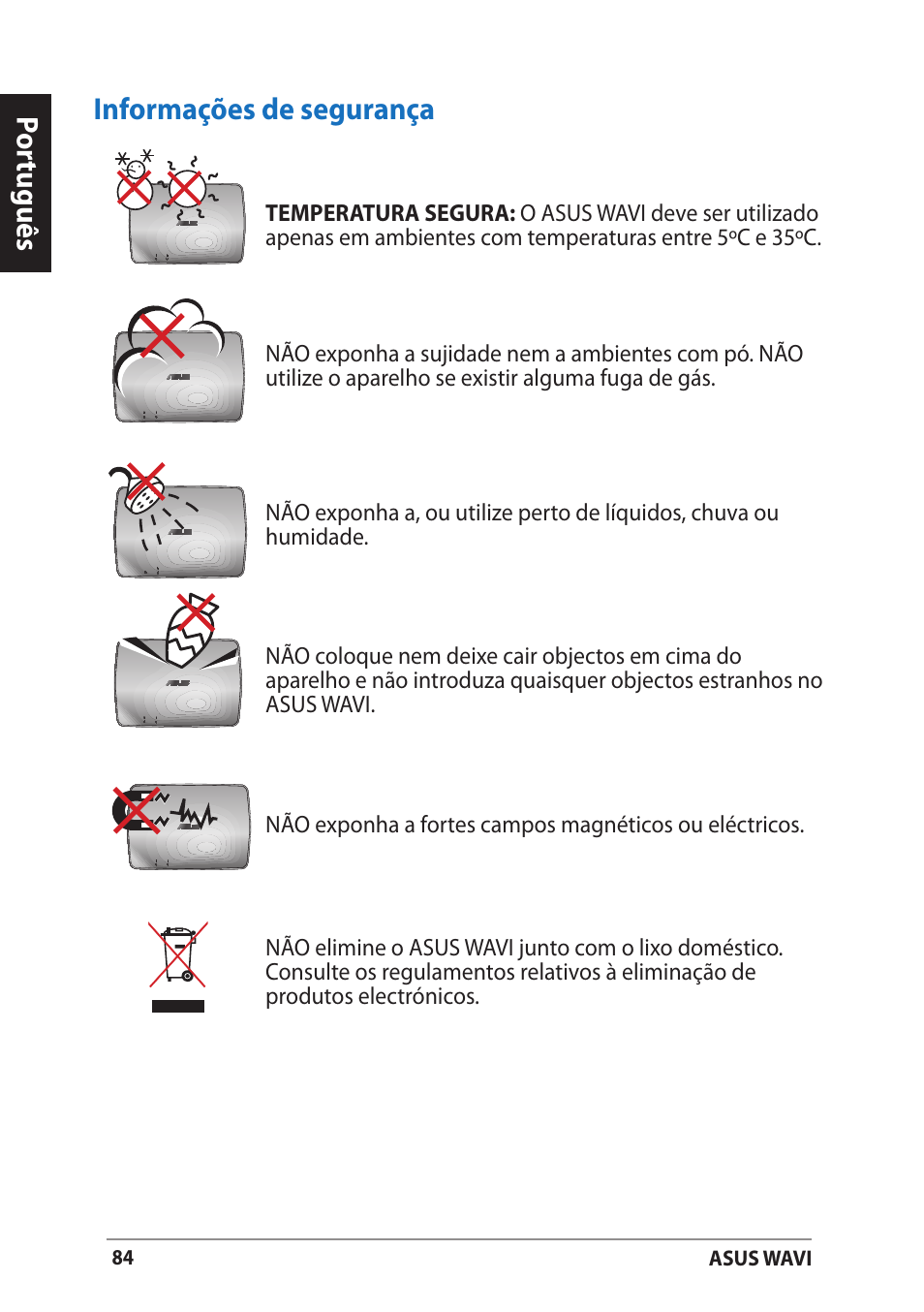 Português

Informações de segurança

**TEMPERATURA SEGURA:** O ASUS WAVI deve ser utilizado apenas em ambientes com temperaturas entre 5ºC e 35ºC.

NÃO exponha a sujidade nem a ambientes com pó. NÃO utilize o aparelho se existir alguma fuga de gás.

NÃO exponha a, ou utilize perto de líquidos, chuva ou humidade.

NÃO coloque nem deixe cair objectos em cima do aparelho e não introduza quaisquer objectos estranhos no ASUS WAVI.

NÃO exponha a fortes campos magnéticos ou eléctricos.

NÃO elimine o ASUS WAVI junto com o lixo doméstico. Consulte os regulamentos relativos à eliminação de produtos electrónicos.

84

ASUS WAVI