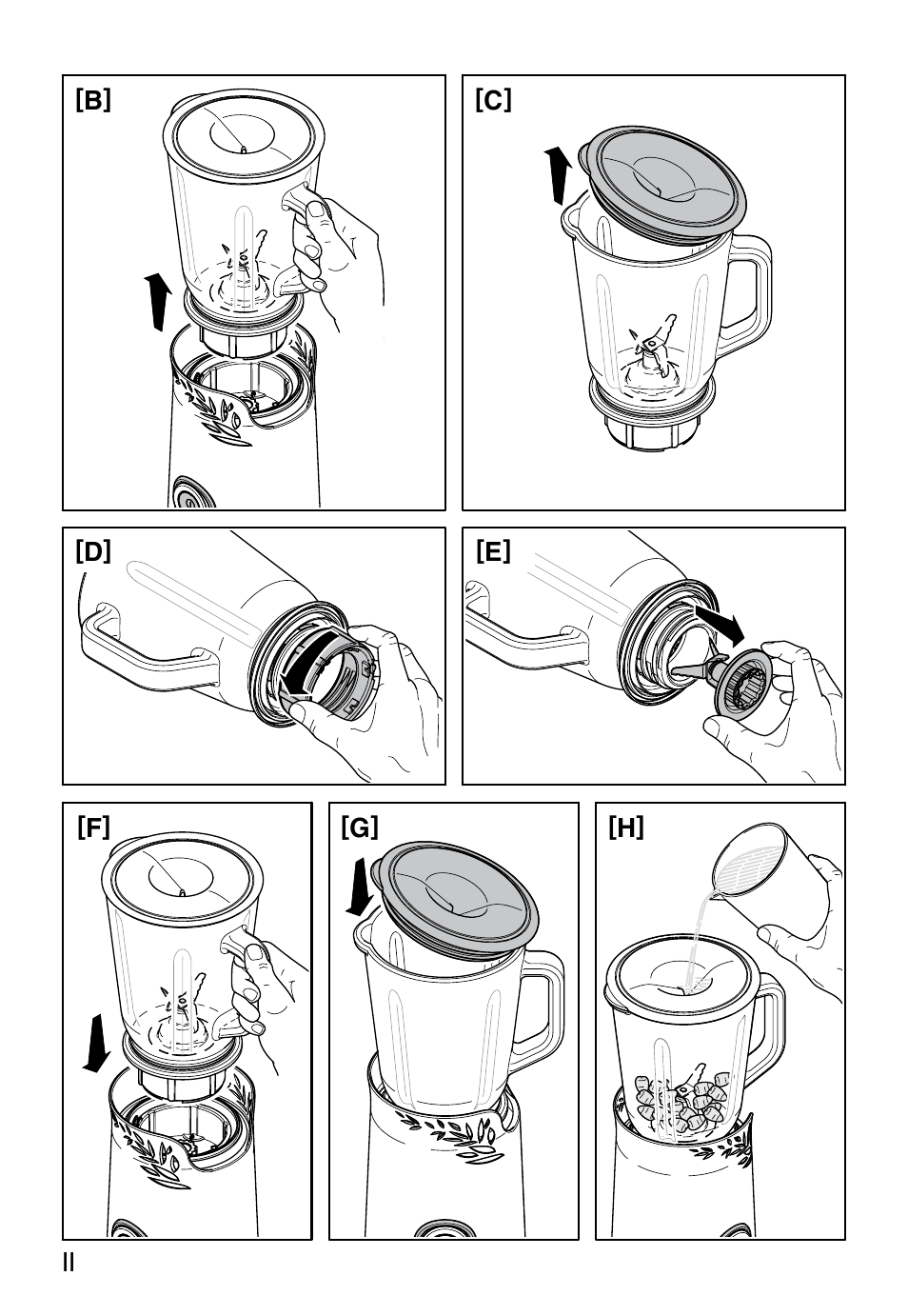 [B]

[C]

[D]

[E]

[F]

[G]

[H]

II