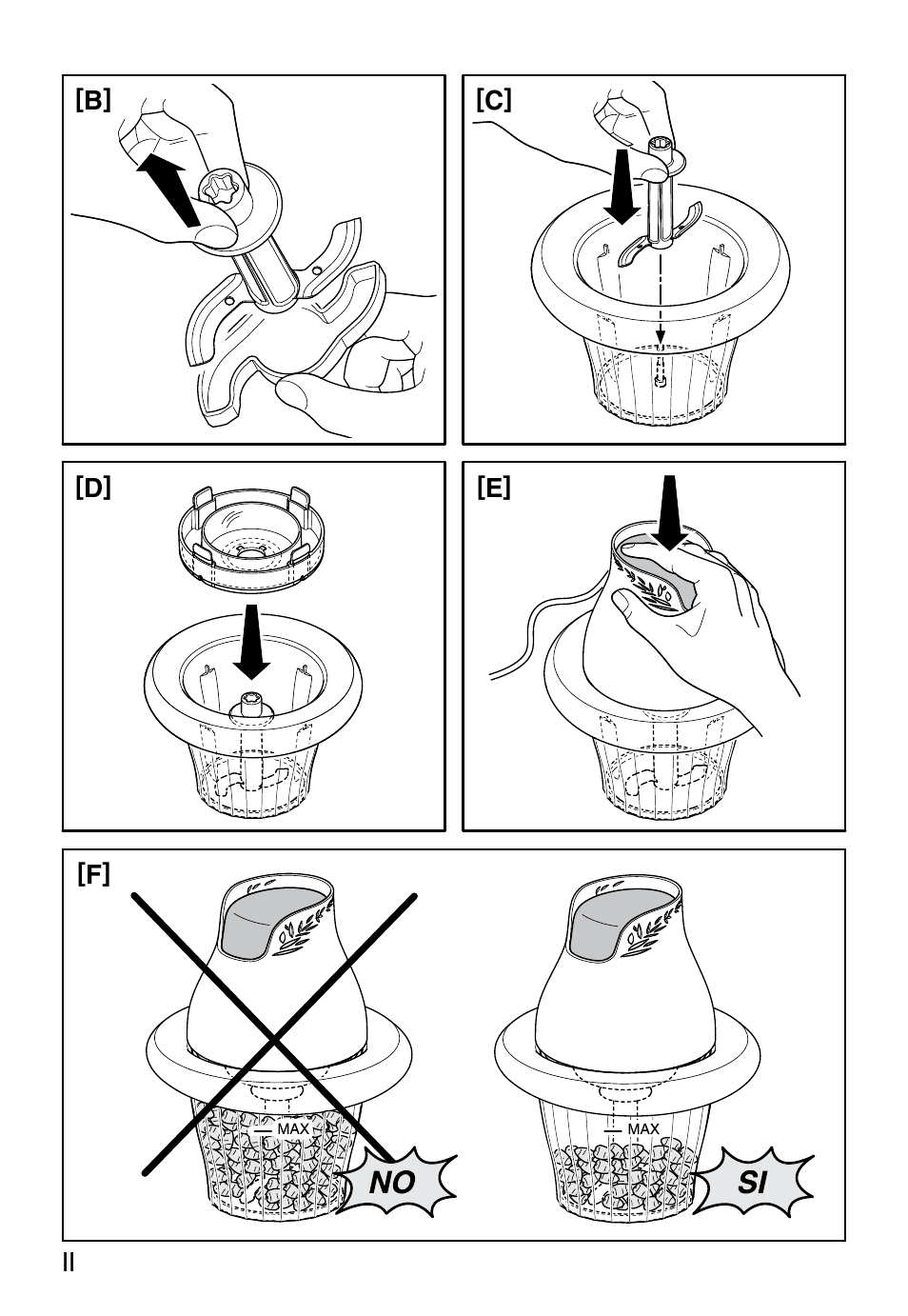 [B]

[C]

[D]

[E]

[F]

MAX

NO

MAX

SI

II