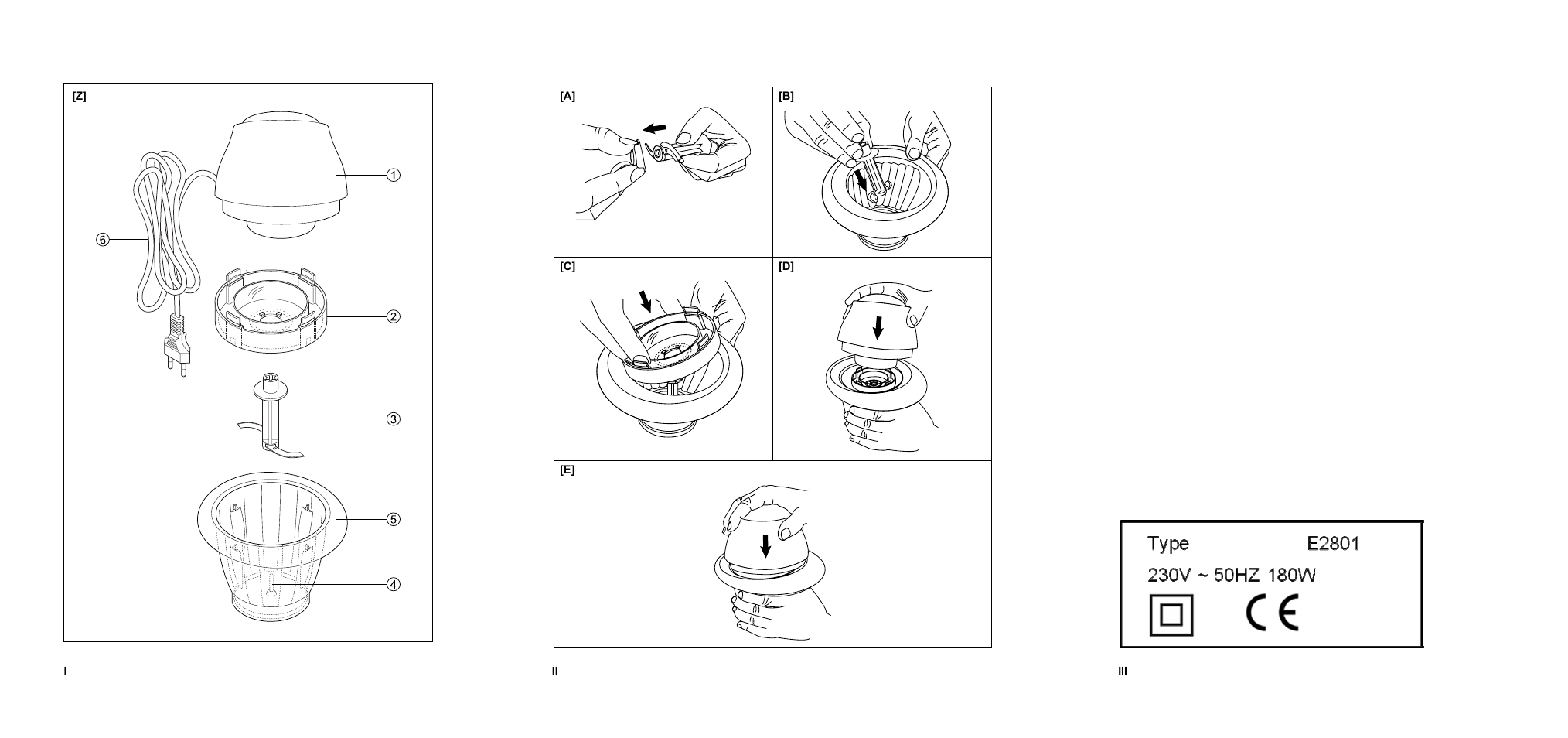 [Z]

①

⑥

②

③

⑤

④

I

[A]

[B]

[C]

[D]

[E]

II

Type E2801

230V ~ 50HZ 180W

CE

III