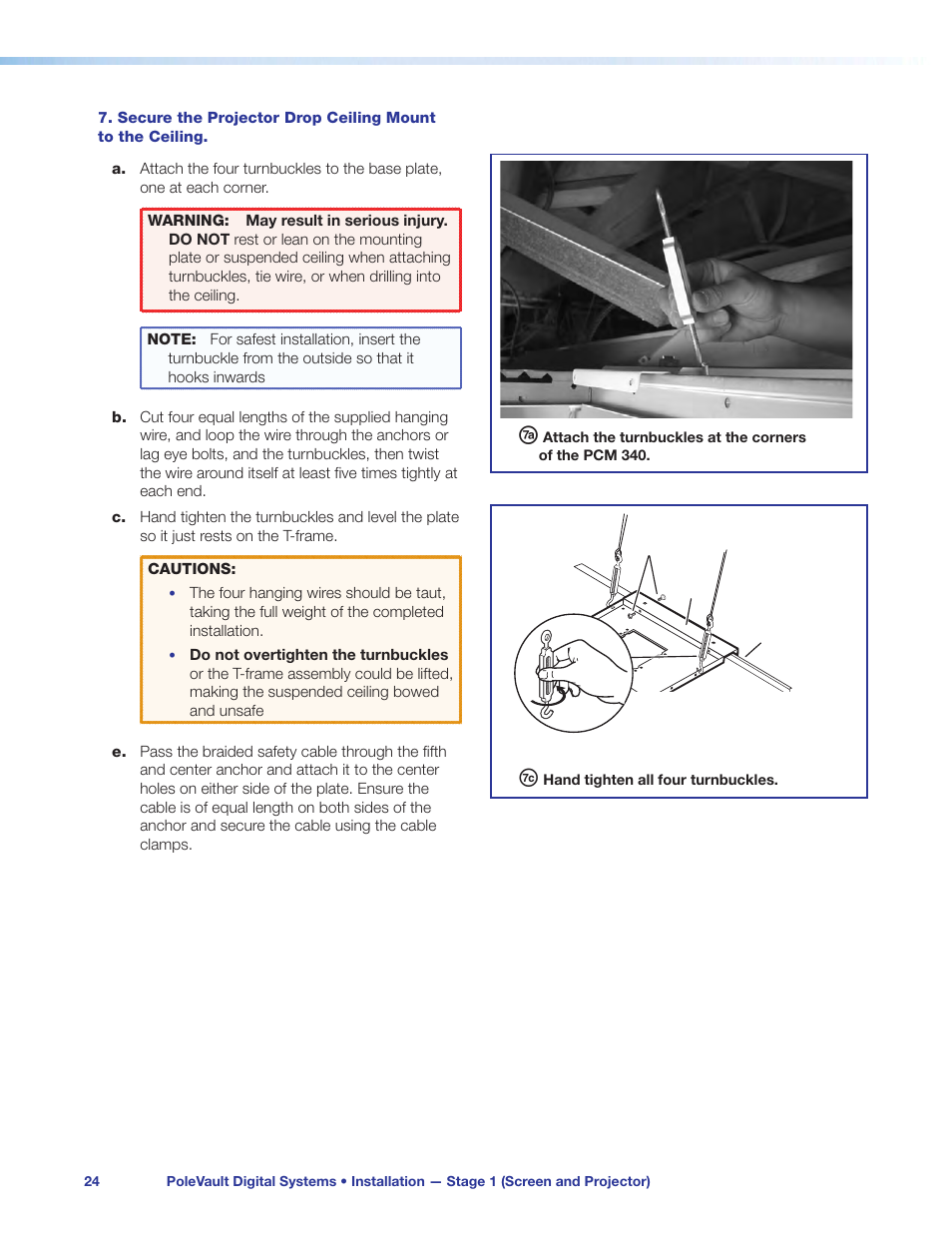 7. Secure the Projector Drop Ceiling Mount to the Ceiling.

a. Attach the four turnbuckles to the base plate, one at each corner.

WARNING: May result in serious injury. DO NOT rest or lean on the mounting plate or suspended ceiling when attaching turnbuckles, tie wire, or when drilling into the ceiling.

NOTE: For safest installation, insert the turnbuckle from the outside so that it hooks inwards

b. Cut four equal lengths of the supplied hanging wire, and loop the wire through the anchors or lag eye bolts, and the turnbuckles, then twist the wire around itself at least five times tightly at each end.

c. Hand tighten the turnbuckles and level the plate so it just rests on the T-frame.

CAUTIONS:
• The four hanging wires should be taut, taking the full weight of the completed installation.
• Do not overtighten the turnbuckles or the T-frame assembly could be lifted, making the suspended ceiling bowed and unsafe

e. Pass the braided safety cable through the fifth and center anchor and attach it to the center holes on either side of the plate. Ensure the cable is of equal length on both sides of the anchor and secure the cable using the cable clamps.

7a Attach the turnbuckles at the corners of the PCM 340.

7c Hand tighten all four turnbuckles.

24 PoleVault Digital Systems • Installation — Stage 1 (Screen and Projector)