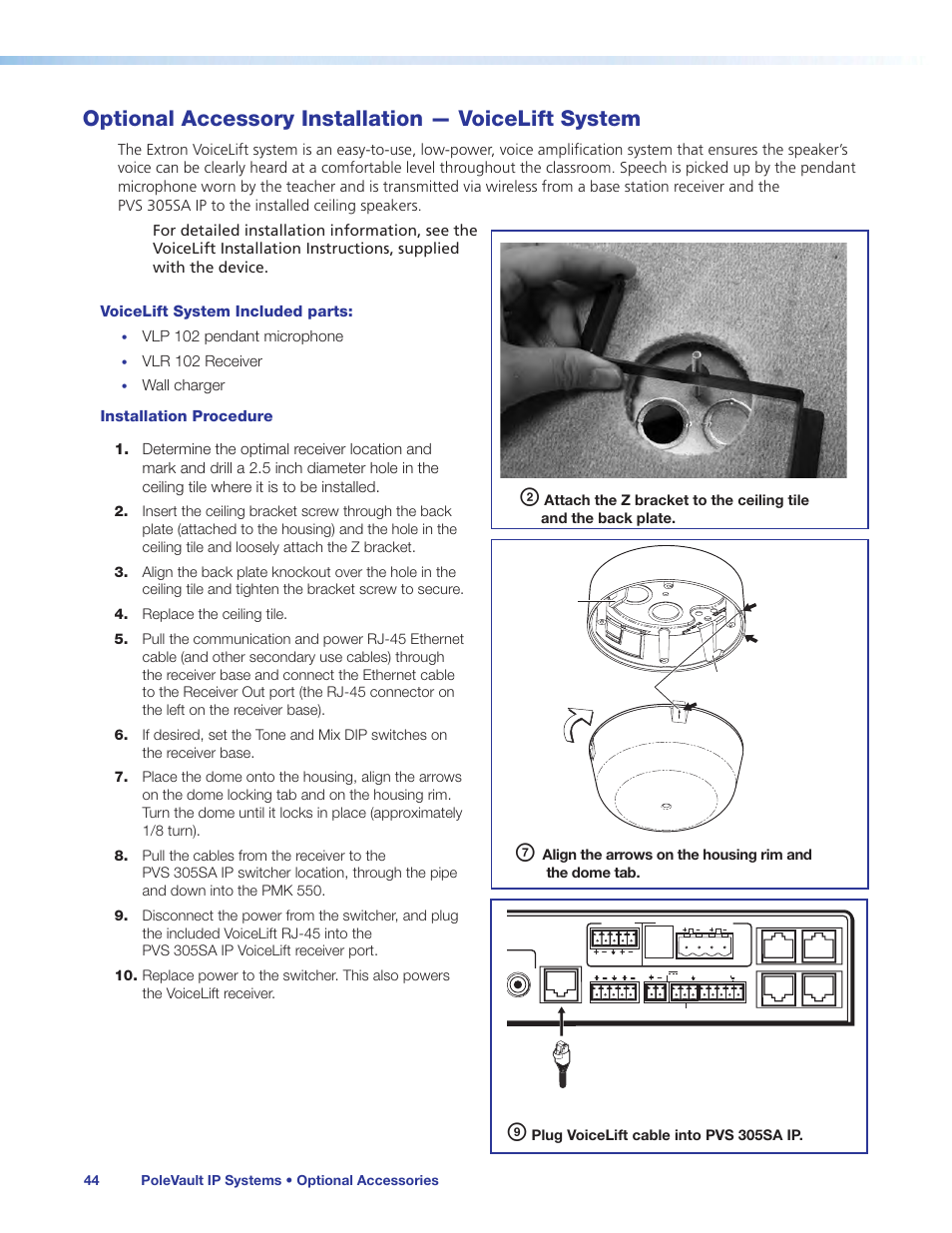 Optional Accessory Installation — VoiceLift System

The Extron VoiceLift system is an easy-to-use, low-power, voice amplification system that ensures the speaker's voice can be clearly heard at a comfortable level throughout the classroom. Speech is picked up by the pendant microphone worn by the teacher and is transmitted via wireless from a base station receiver and the PVS 305SA IP to the installed ceiling speakers.

For detailed installation information, see the VoiceLift Installation Instructions, supplied with the device.

VoiceLift System Included parts:

• VLP 102 pendant microphone
• VLR 102 Receiver
• Wall charger

Installation Procedure

1. Determine the optimal receiver location and mark and drill a 2.5 inch diameter hole in the ceiling tile where it is to be installed.

2. Insert the ceiling bracket screw through the back plate (attached to the housing) and the hole in the ceiling tile and loosely attach the Z bracket.

3. Align the back plate knockout over the hole in the ceiling tile and tighten the bracket screw to secure.

4. Replace the ceiling tile.

5. Pull the communication and power RJ-45 Ethernet cable (and other secondary use cables) through the receiver base and connect the Ethernet cable to the Receiver Out port (the RJ-45 connector on the left on the receiver base).

6. If desired, set the Tone and Mix DIP switches on the receiver base.

7. Place the dome onto the housing, align the arrows on the dome locking tab and on the housing rim. Turn the dome until it locks in place (approximately 1/8 turn).

8. Pull the cables from the receiver to the PVS 305SA IP switcher location, through the pipe and down into the PMK 550.

9. Disconnect the power from the switcher, and plug the included VoiceLift RJ-45 into the PVS 305SA IP VoiceLift receiver port.

10. Replace power to the switcher. This also powers the VoiceLift receiver.

② Attach the Z bracket to the ceiling tile and the back plate.

⑦ Align the arrows on the housing rim and the dome tab.

⑨ Plug VoiceLift cable into PVS 305SA IP.

44 PoleVault IP Systems • Optional Accessories