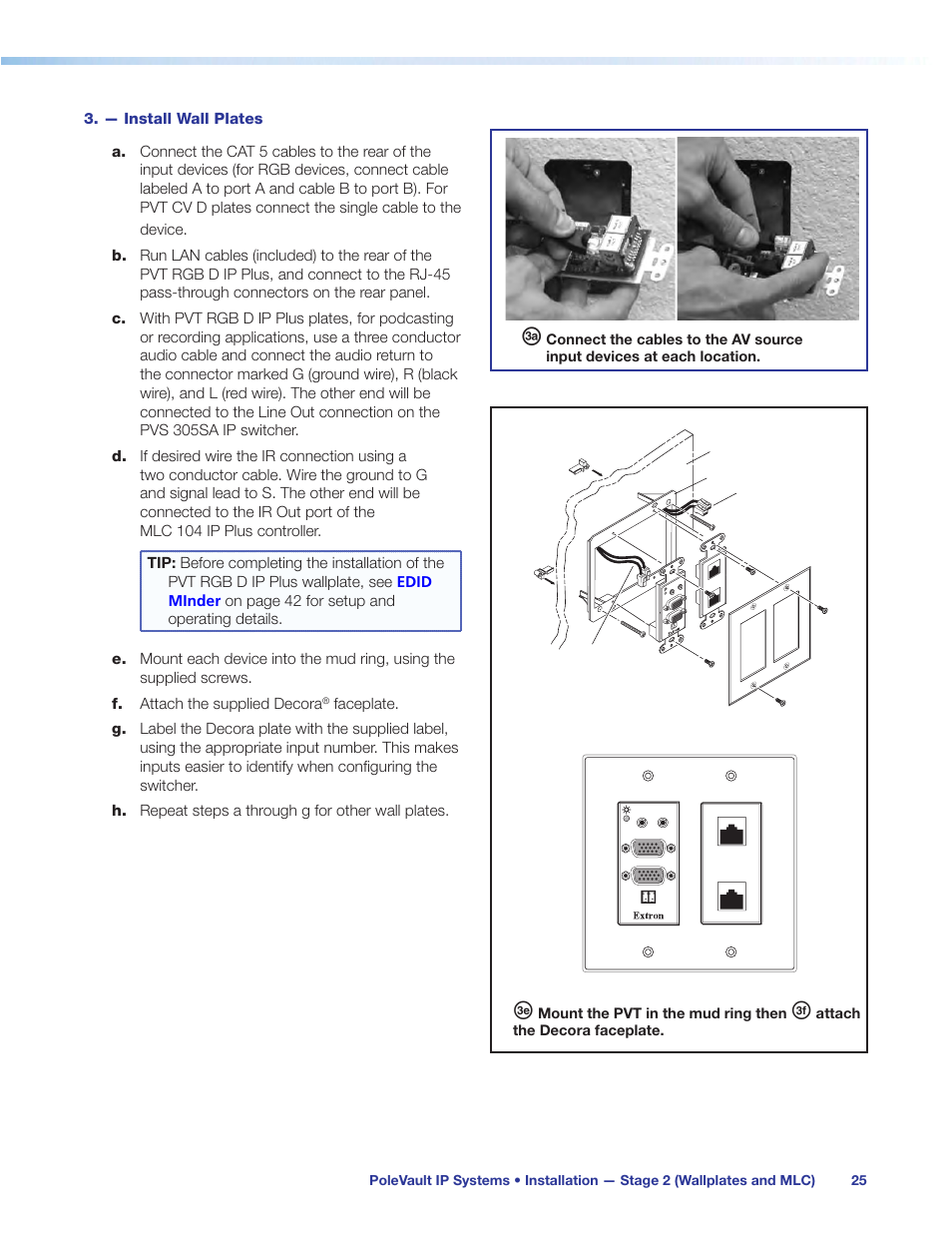 3. — Install Wall Plates

a. Connect the CAT 5 cables to the rear of the input devices (for RGB devices, connect cable labeled A to port A and cable B to port B). For PVT CV D plates connect the single cable to the device.

b. Run LAN cables (included) to the rear of the PVT RGB D IP Plus, and connect to the RJ-45 pass-through connectors on the rear panel.

c. With PVT RGB D IP Plus plates, for podcasting or recording applications, use a three conductor audio cable and connect the audio return to the connector marked G (ground wire), R (black wire), and L (red wire). The other end will be connected to the Line Out connection on the PVS 305SA IP switcher.

d. If desired wire the IR connection using a two conductor cable. Wire the ground to G and signal lead to S. The other end will be connected to the IR Out port of the MLC 104 IP Plus controller.

TIP: Before completing the installation of the PVT RGB D IP Plus wallplate, see EDID MInder on page 42 for setup and operating details.

e. Mount each device into the mud ring, using the supplied screws.

f. Attach the supplied Decora® faceplate.

g. Label the Decora plate with the supplied label, using the appropriate input number. This makes inputs easier to identify when configuring the switcher.

h. Repeat steps a through g for other wall plates.

3a Connect the cables to the AV source input devices at each location.

Extron

3e Mount the PVT in the mud ring then 3f attach the Decora faceplate.

PoleVault IP Systems • Installation — Stage 2 (Wallplates and MLC) 25