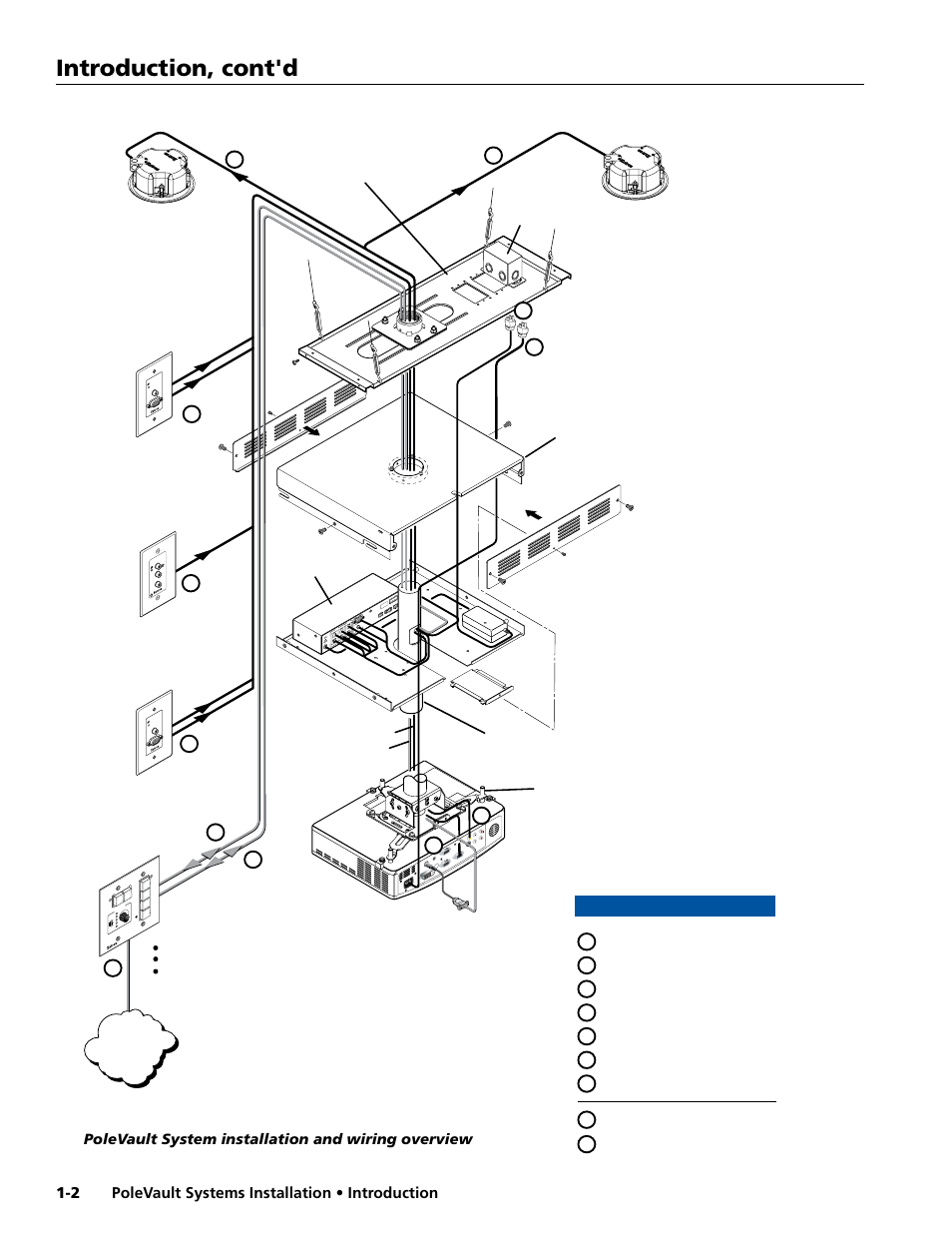 Introduction, cont'd

PoleVault System installation and wiring overview

1-2 PoleVault Systems Installation • Introduction