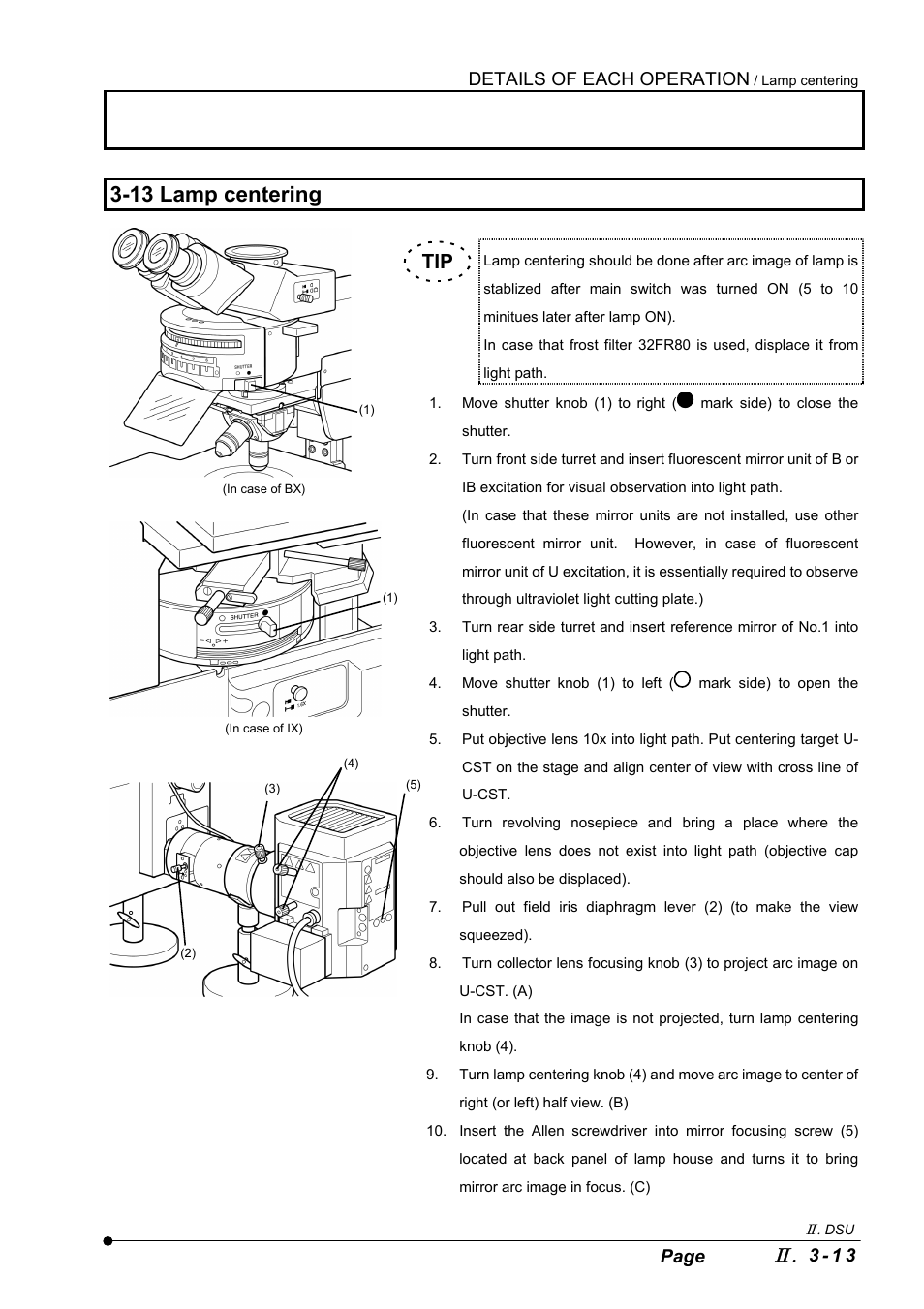 DETAILS OF EACH OPERATION / Lamp centering

3-13 Lamp centering

SHUTTER

(1)

(In case of BX)

SHUTTER

(1)

(In case of IX)

(4)

(3)

(5)

(2)

TIP

Lamp centering should be done after arc image of lamp is stablized after main switch was turned ON (5 to 10 minitues later after lamp ON).
In case that frost filter 32FR80 is used, displace it from light path.

1. Move shutter knob (1) to right (● mark side) to close the shutter.

2. Turn front side turret and insert fluorescent mirror unit of B or IB excitation for visual observation into light path.
(In case that these mirror units are not installed, use other fluorescent mirror unit. However, in case of fluorescent mirror unit of U excitation, it is essentially required to observe through ultraviolet light cutting plate.)

3. Turn rear side turret and insert reference mirror of No.1 into light path.

4. Move shutter knob (1) to left (○ mark side) to open the shutter.

5. Put objective lens 10x into light path. Put centering target U-CST on the stage and align center of view with cross line of U-CST.

6. Turn revolving nosepiece and bring a place where the objective lens does not exist into light path (objective cap should also be displaced).

7. Pull out field iris diaphragm lever (2) (to make the view squeezed).

8. Turn collector lens focusing knob (3) to project arc image on U-CST. (A)
In case that the image is not projected, turn lamp centering knob (4).

9. Turn lamp centering knob (4) and move arc image to center of right (or left) half view. (B)

10. Insert the Allen screwdriver into mirror focusing screw (5) located at back panel of lamp house and turns it to bring mirror arc image in focus. (C)

Ⅱ. DSU

Page Ⅱ. 3-13