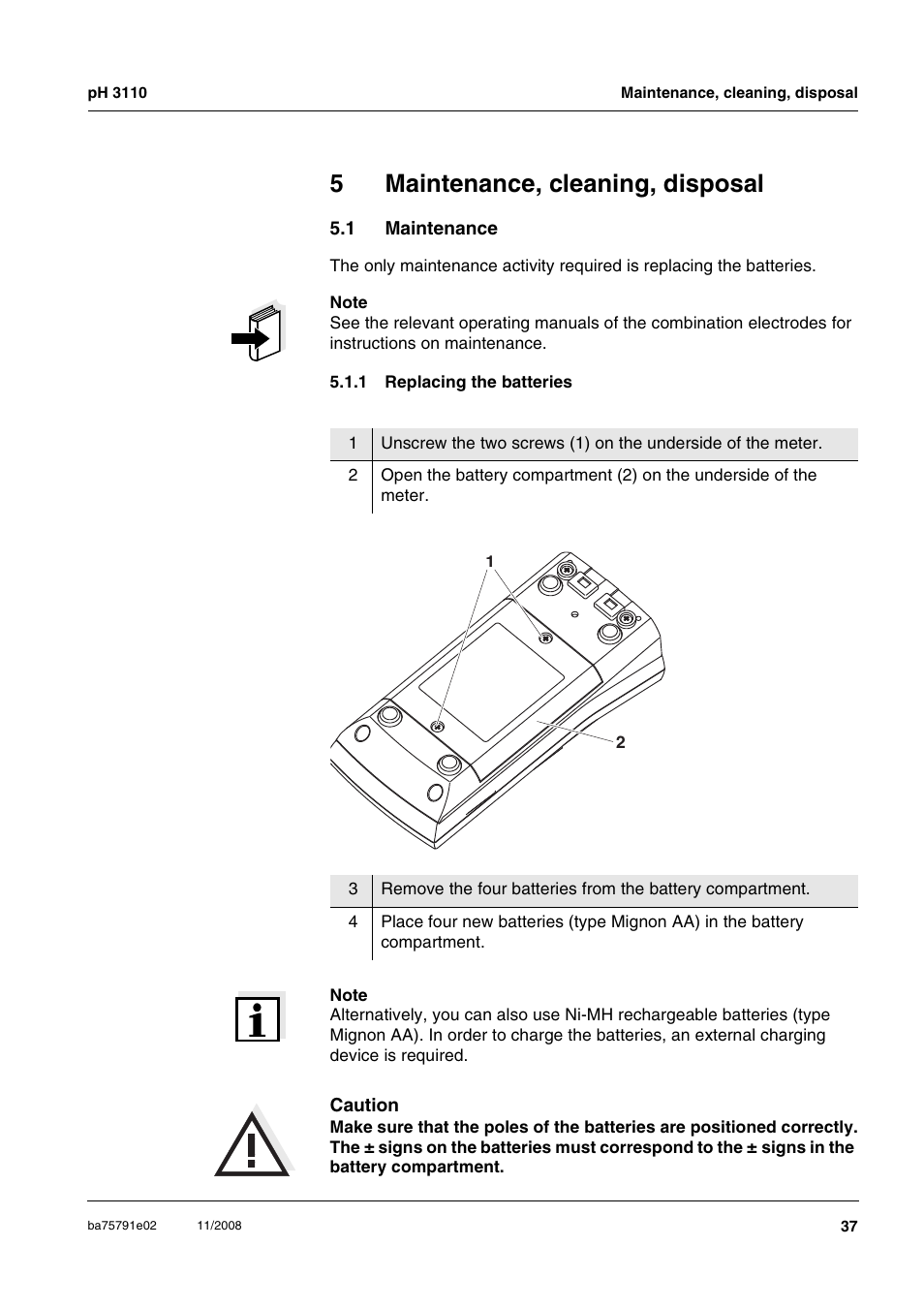 pH 3110

Maintenance, cleaning, disposal

5 Maintenance, cleaning, disposal

5.1 Maintenance

The only maintenance activity required is replacing the batteries.

Note
See the relevant operating manuals of the combination electrodes for instructions on maintenance.

5.1.1 Replacing the batteries

| 1 | Unscrew the two screws (1) on the underside of the meter. |
|---|---|
| 2 | Open the battery compartment (2) on the underside of the meter. |

1

2

| 3 | Remove the four batteries from the battery compartment. |
|---|---|
| 4 | Place four new batteries (type Mignon AA) in the battery compartment. |

Note
Alternatively, you can also use Ni-MH rechargeable batteries (type Mignon AA). In order to charge the batteries, an external charging device is required.

Caution
Make sure that the poles of the batteries are positioned correctly. The ± signs on the batteries must correspond to the ± signs in the battery compartment.

ba75791e02 11/2008

37