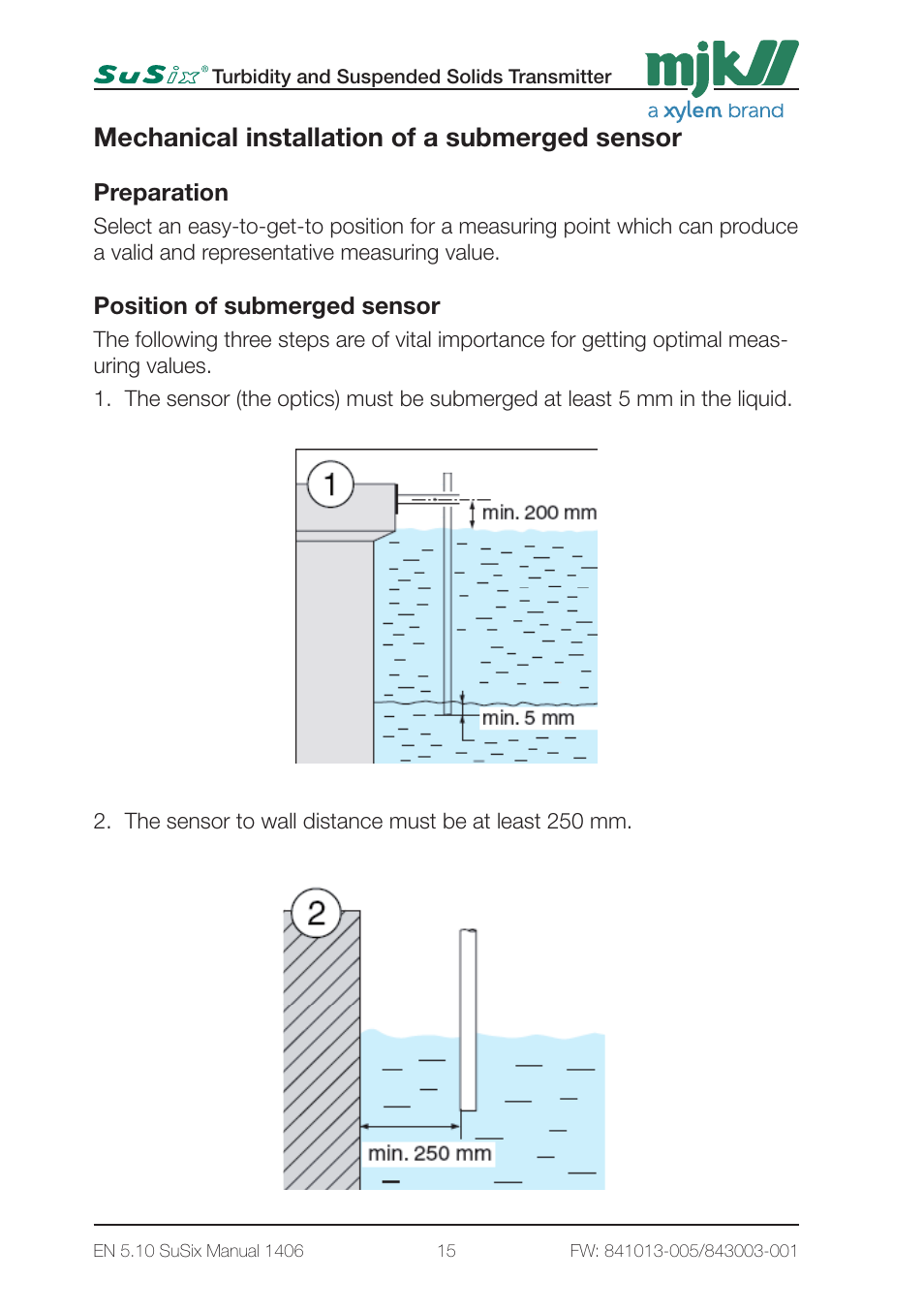 SuSix® Turbidity and Suspended Solids Transmitter

mjk

a xylem brand

Mechanical installation of a submerged sensor

Preparation

Select an easy-to-get-to position for a measuring point which can produce a valid and representative measuring value.

Position of submerged sensor

The following three steps are of vital importance for getting optimal measuring values.

1. The sensor (the optics) must be submerged at least 5 mm in the liquid.

1

min. 200 mm

min. 5 mm

2. The sensor to wall distance must be at least 250 mm.

2

min. 250 mm

EN 5.10 SuSix Manual 1406

15

FW: 841013-005/843003-001