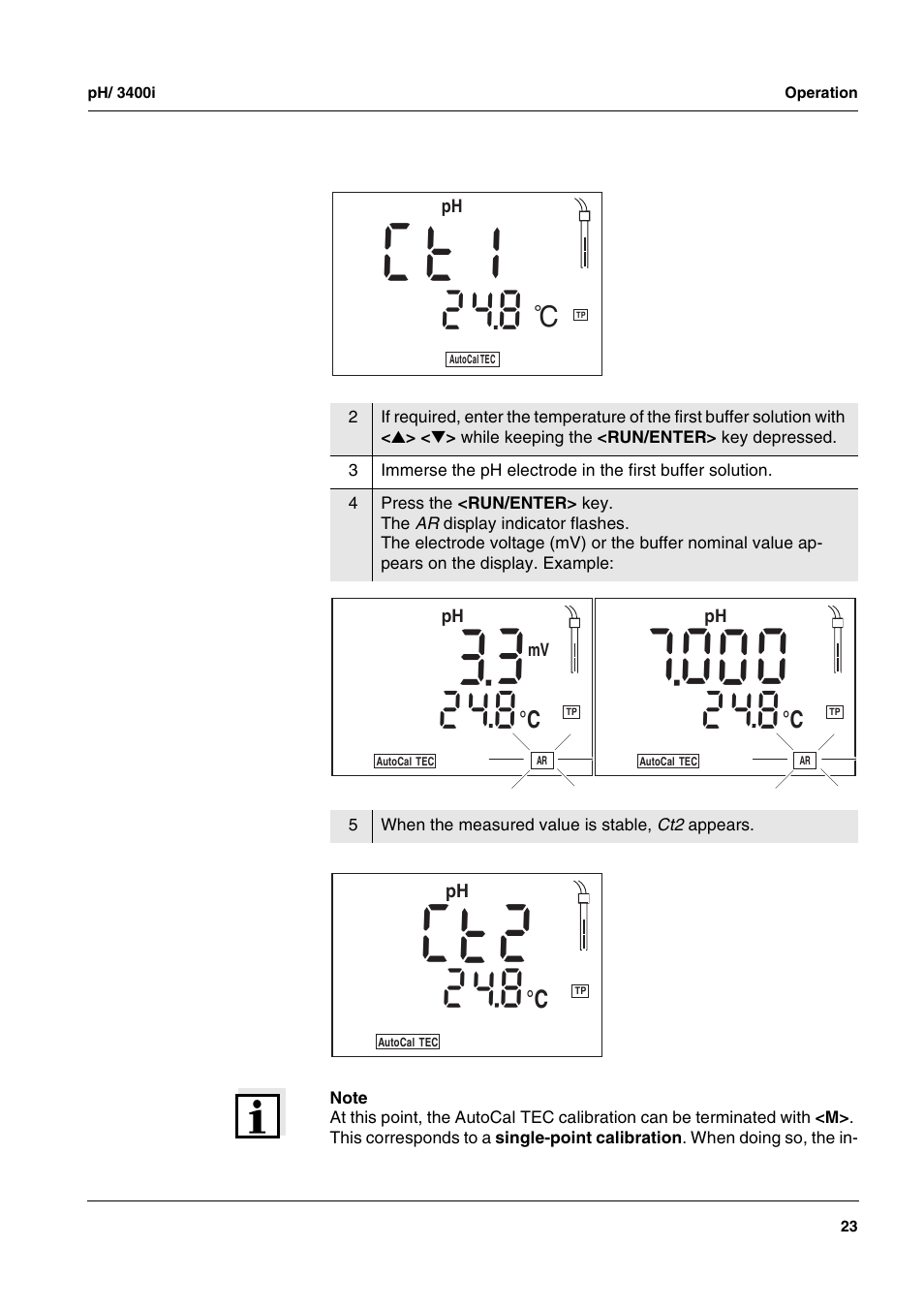 pH/ 3400i

Operation

pH
Ct1
24.8 °C
TP
AutoCal TEC

| 2 | If required, enter the temperature of the first buffer solution with <▲> <▼> while keeping the <RUN/ENTER> key depressed. |
|---|---|
| 3 | Immerse the pH electrode in the first buffer solution. |
| 4 | Press the <RUN/ENTER> key. The AR display indicator flashes. The electrode voltage (mV) or the buffer nominal value appears on the display. Example: |

pH
3.3 mV
24.8 °C
TP
AutoCal TEC
AR

pH
7.000
24.8 °C
TP
AutoCal TEC
AR

| 5 | When the measured value is stable, Ct2 appears. |
|---|---|

pH
Ct2
24.8 °C
TP
AutoCal TEC

Note
At this point, the AutoCal TEC calibration can be terminated with <M>. This corresponds to a single-point calibration. When doing so, the in-

23