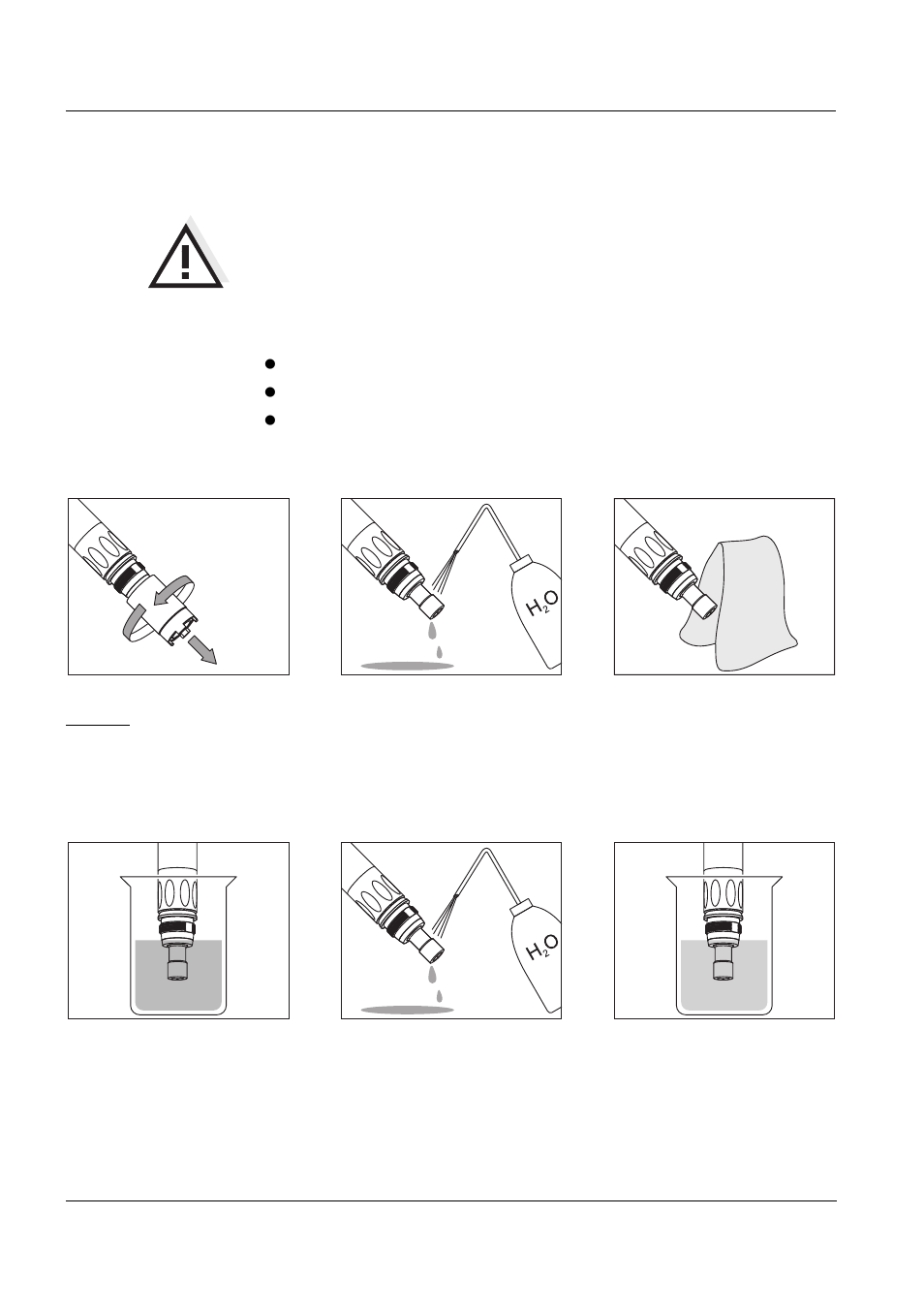 $H_2O$

$H_2O$