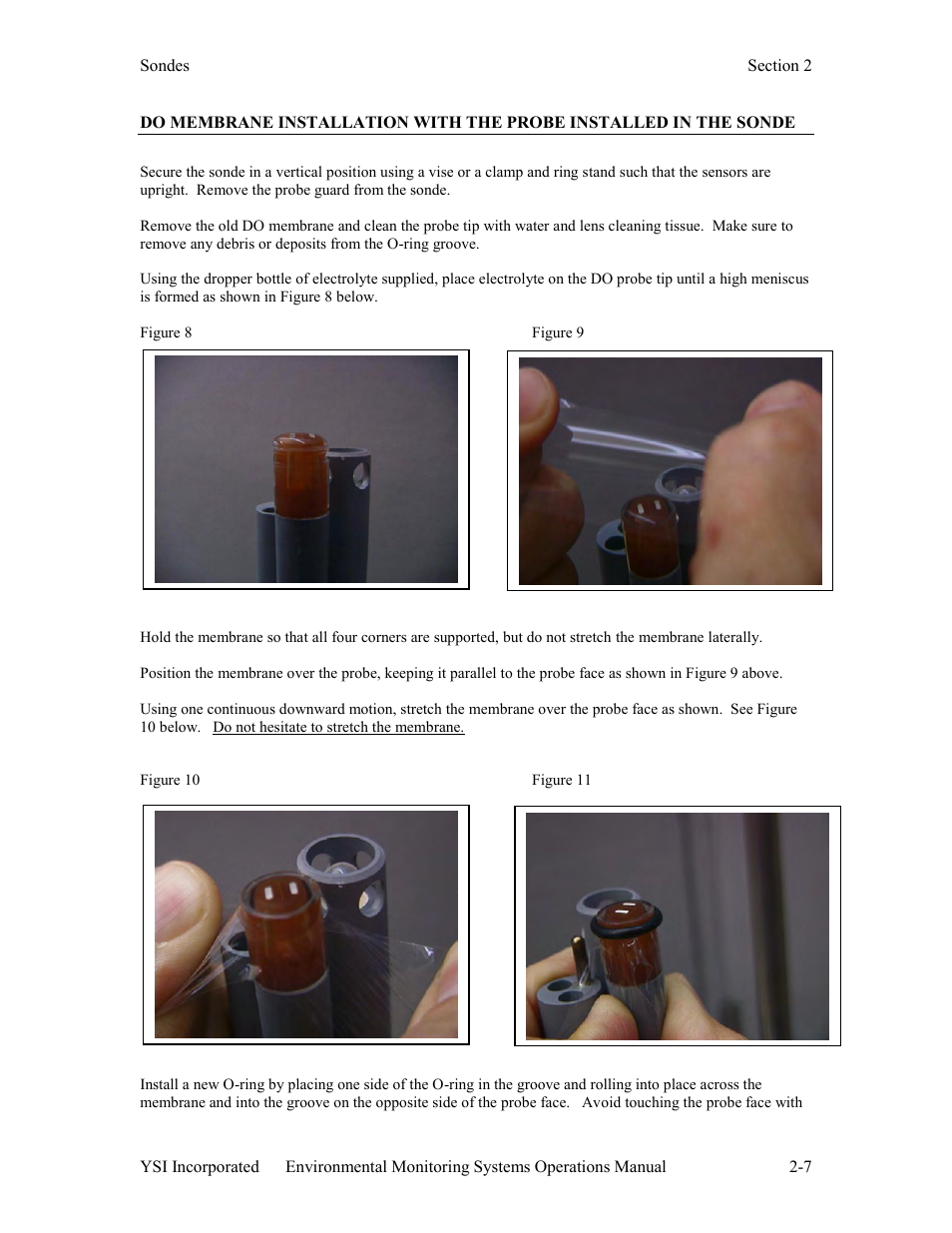 Sondes Section 2

DO MEMBRANE INSTALLATION WITH THE PROBE INSTALLED IN THE SONDE

Secure the sonde in a vertical position using a vise or a clamp and ring stand such that the sensors are upright. Remove the probe guard from the sonde.

Remove the old DO membrane and clean the probe tip with water and lens cleaning tissue. Make sure to remove any debris or deposits from the O-ring groove.

Using the dropper bottle of electrolyte supplied, place electrolyte on the DO probe tip until a high meniscus is formed as shown in Figure 8 below.

Figure 8

Figure 9

Hold the membrane so that all four corners are supported, but do not stretch the membrane laterally.

Position the membrane over the probe, keeping it parallel to the probe face as shown in Figure 9 above.

Using one continuous downward motion, stretch the membrane over the probe face as shown. See Figure 10 below. Do not hesitate to stretch the membrane.

Figure 10

Figure 11

Install a new O-ring by placing one side of the O-ring in the groove and rolling into place across the membrane and into the groove on the opposite side of the probe face. Avoid touching the probe face with

YSI Incorporated Environmental Monitoring Systems Operations Manual 2-7