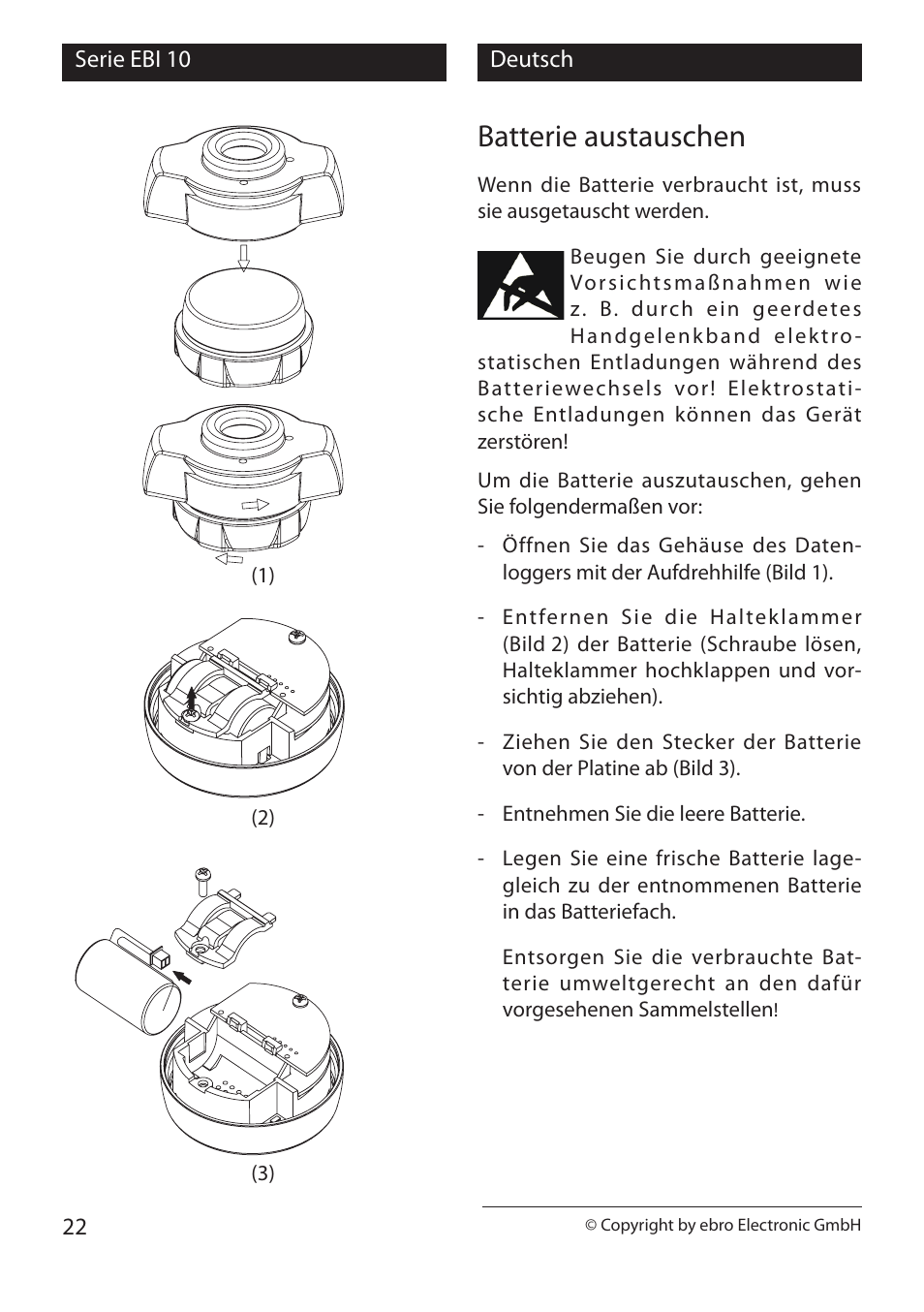 Serie EBI 10

(1)

(2)

(3)

Deutsch

Batterie austauschen

Wenn die Batterie verbraucht ist, muss sie ausgetauscht werden.

Beugen Sie durch geeignete Vorsichtsmaßnahmen wie z. B. durch ein geerdetes Handgelenkband elektrostatischen Entladungen während des Batteriewechsels vor! Elektrostatische Entladungen können das Gerät zerstören!

Um die Batterie auszutauschen, gehen Sie folgendermaßen vor:

- Öffnen Sie das Gehäuse des Datenloggers mit der Aufdrehhilfe (Bild 1).

- Entfernen Sie die Halteklammer (Bild 2) der Batterie (Schraube lösen, Halteklammer hochklappen und vorsichtig abziehen).

- Ziehen Sie den Stecker der Batterie von der Platine ab (Bild 3).

- Entnehmen Sie die leere Batterie.

- Legen Sie eine frische Batterie lagegleich zu der entnommenen Batterie in das Batteriefach.

Entsorgen Sie die verbrauchte Batterie umweltgerecht an den dafür vorgesehenen Sammelstellen!

22

© Copyright by ebro Electronic GmbH