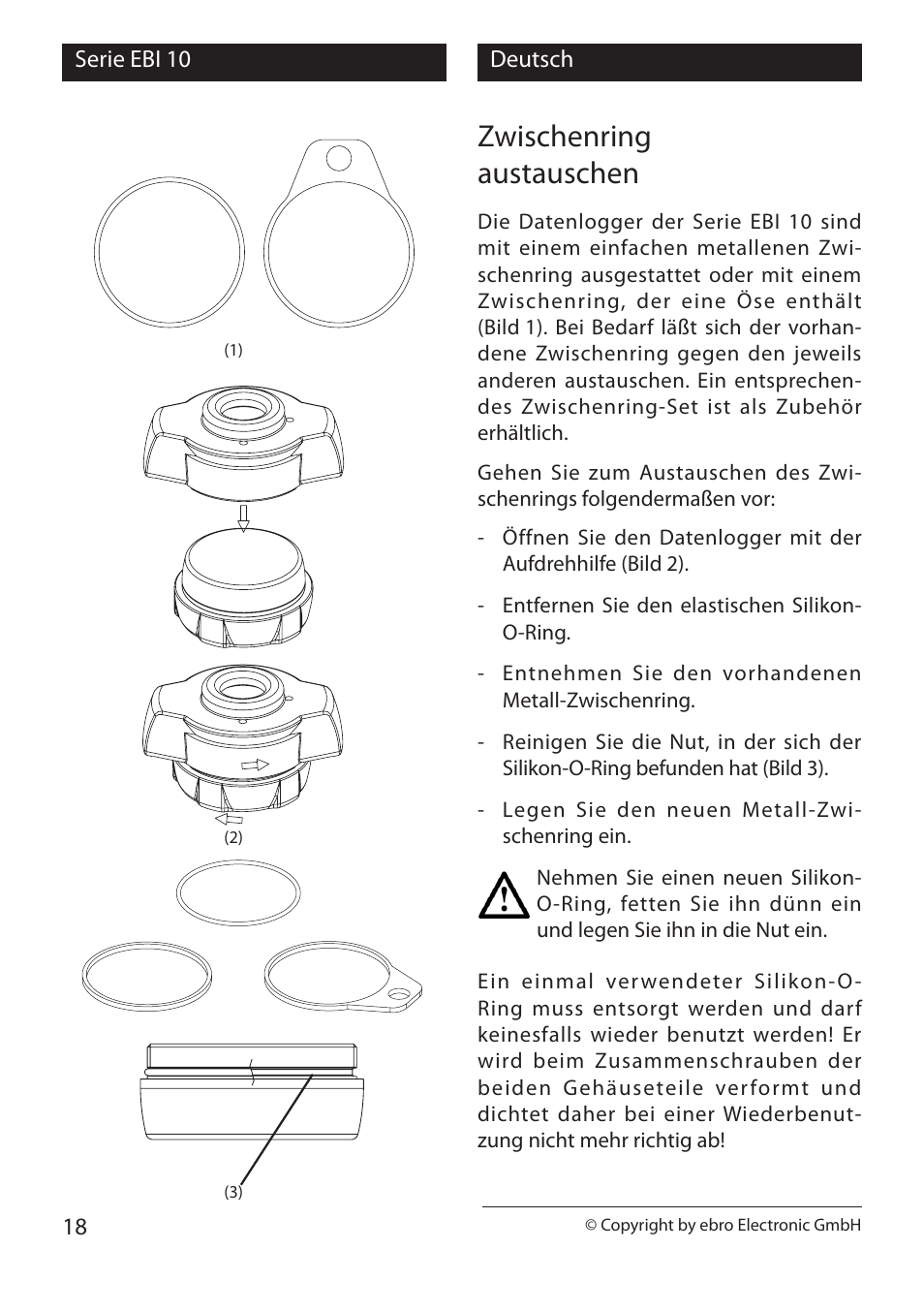 Serie EBI 10

(1)

(2)

(3)

Deutsch

Zwischenring austauschen

Die Datenlogger der Serie EBI 10 sind mit einem einfachen metallenen Zwischenring ausgestattet oder mit einem Zwischenring, der eine Öse enthält (Bild 1). Bei Bedarf läßt sich der vorhandene Zwischenring gegen den jeweils anderen austauschen. Ein entsprechendes Zwischenring-Set ist als Zubehör erhältlich.

Gehen Sie zum Austauschen des Zwischenrings folgendermaßen vor:

- Öffnen Sie den Datenlogger mit der Aufdrehhilfe (Bild 2).

- Entfernen Sie den elastischen Silikon-O-Ring.

- Entnehmen Sie den vorhandenen Metall-Zwischenring.

- Reinigen Sie die Nut, in der sich der Silikon-O-Ring befunden hat (Bild 3).

- Legen Sie den neuen Metall-Zwischenring ein.

Nehmen Sie einen neuen Silikon-O-Ring, fetten Sie ihn dünn ein und legen Sie ihn in die Nut ein.

Ein einmal verwendeter Silikon-O-Ring muss entsorgt werden und darf keinesfalls wieder benutzt werden! Er wird beim Zusammenschrauben der beiden Gehäuseteile verformt und dichtet daher bei einer Wiederbenutzung nicht mehr richtig ab!

18

© Copyright by ebro Electronic GmbH