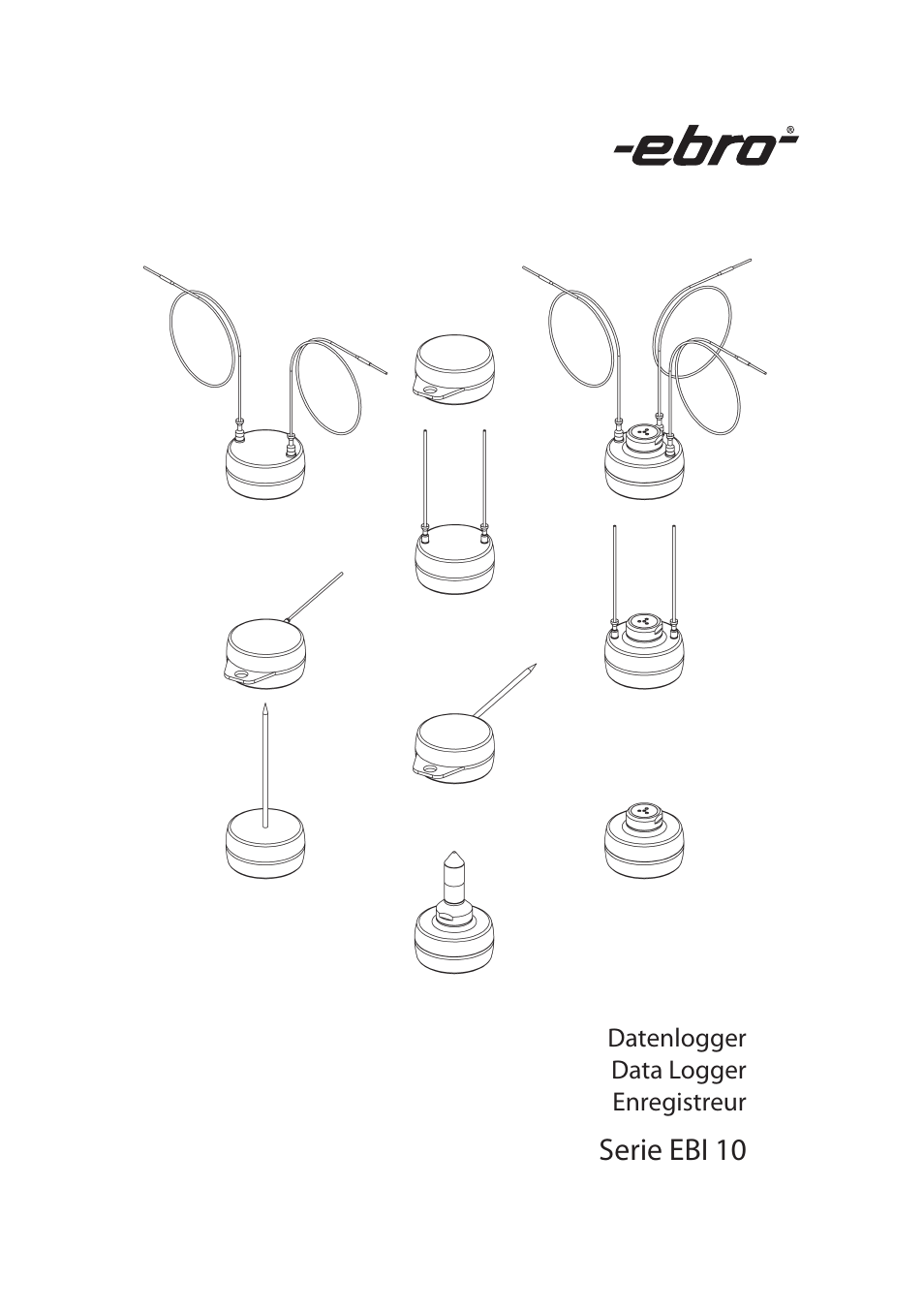 -ebro-®

Datenlogger
Data Logger
Enregistreur

Serie EBI 10