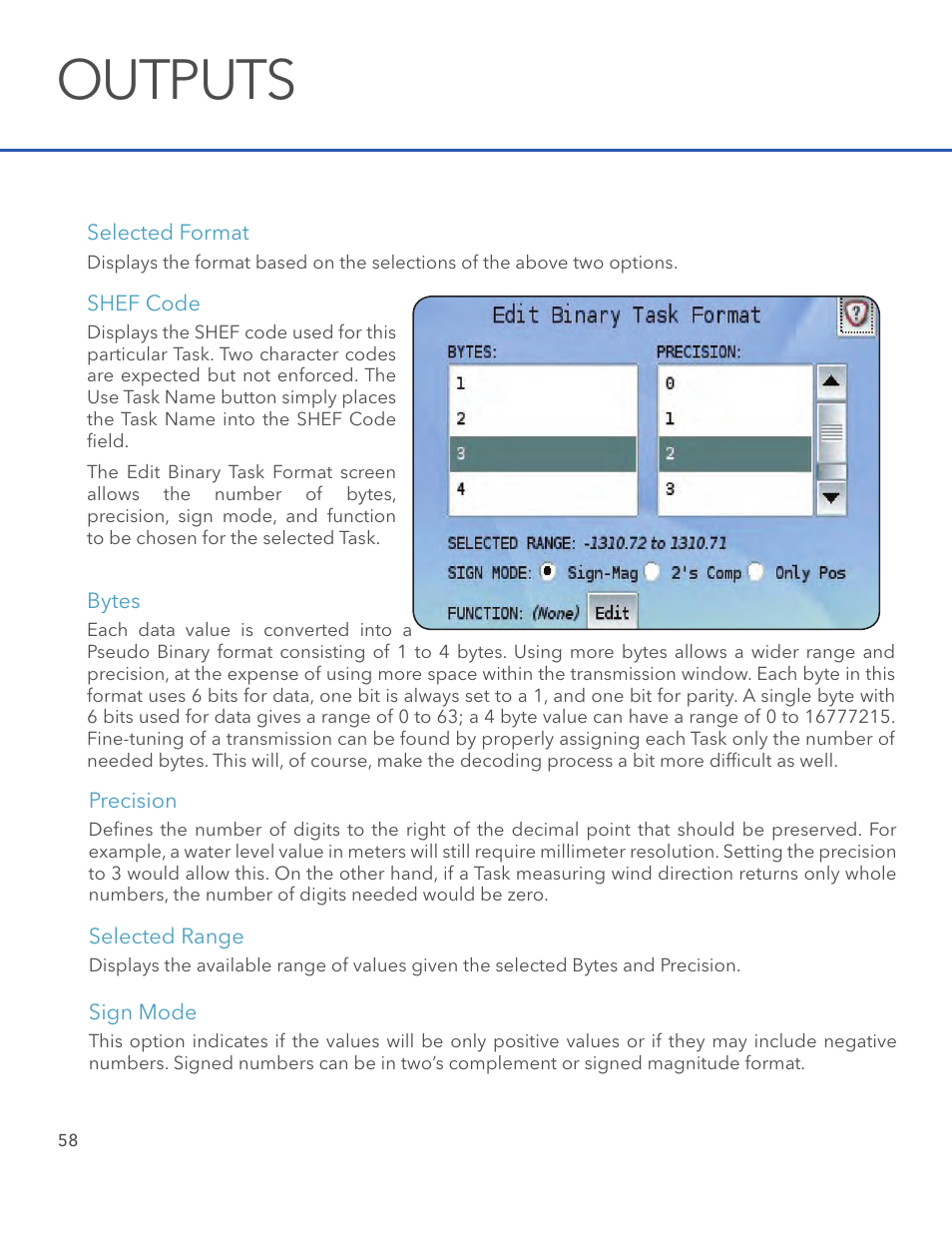 OUTPUTS

Selected Format

Displays the format based on the selections of the above two options.

SHEF Code

Displays the SHEF code used for this particular Task. Two character codes are expected but not enforced. The Use Task Name button simply places the Task Name into the SHEF Code field.

The Edit Binary Task Format screen allows the number of bytes, precision, sign mode, and function to be chosen for the selected Task.

Edit Binary Task Format

?

BYTES:

1
2
3
4

PRECISION:

0
1
2
3

SELECTED RANGE: -1310.72 to 1310.71

SIGN MODE: Sign-Mag 2's Comp Only Pos

FUNCTION: (None) Edit

Bytes

Each data value is converted into a Pseudo Binary format consisting of 1 to 4 bytes. Using more bytes allows a wider range and precision, at the expense of using more space within the transmission window. Each byte in this format uses 6 bits for data, one bit is always set to a 1, and one bit for parity. A single byte with 6 bits used for data gives a range of 0 to 63; a 4 byte value can have a range of 0 to 16777215. Fine-tuning of a transmission can be found by properly assigning each Task only the number of needed bytes. This will, of course, make the decoding process a bit more difficult as well.

Precision

Defines the number of digits to the right of the decimal point that should be preserved. For example, a water level value in meters will still require millimeter resolution. Setting the precision to 3 would allow this. On the other hand, if a Task measuring wind direction returns only whole numbers, the number of digits needed would be zero.

Selected Range

Displays the available range of values given the selected Bytes and Precision.

Sign Mode

This option indicates if the values will be only positive values or if they may include negative numbers. Signed numbers can be in two's complement or signed magnitude format.

58