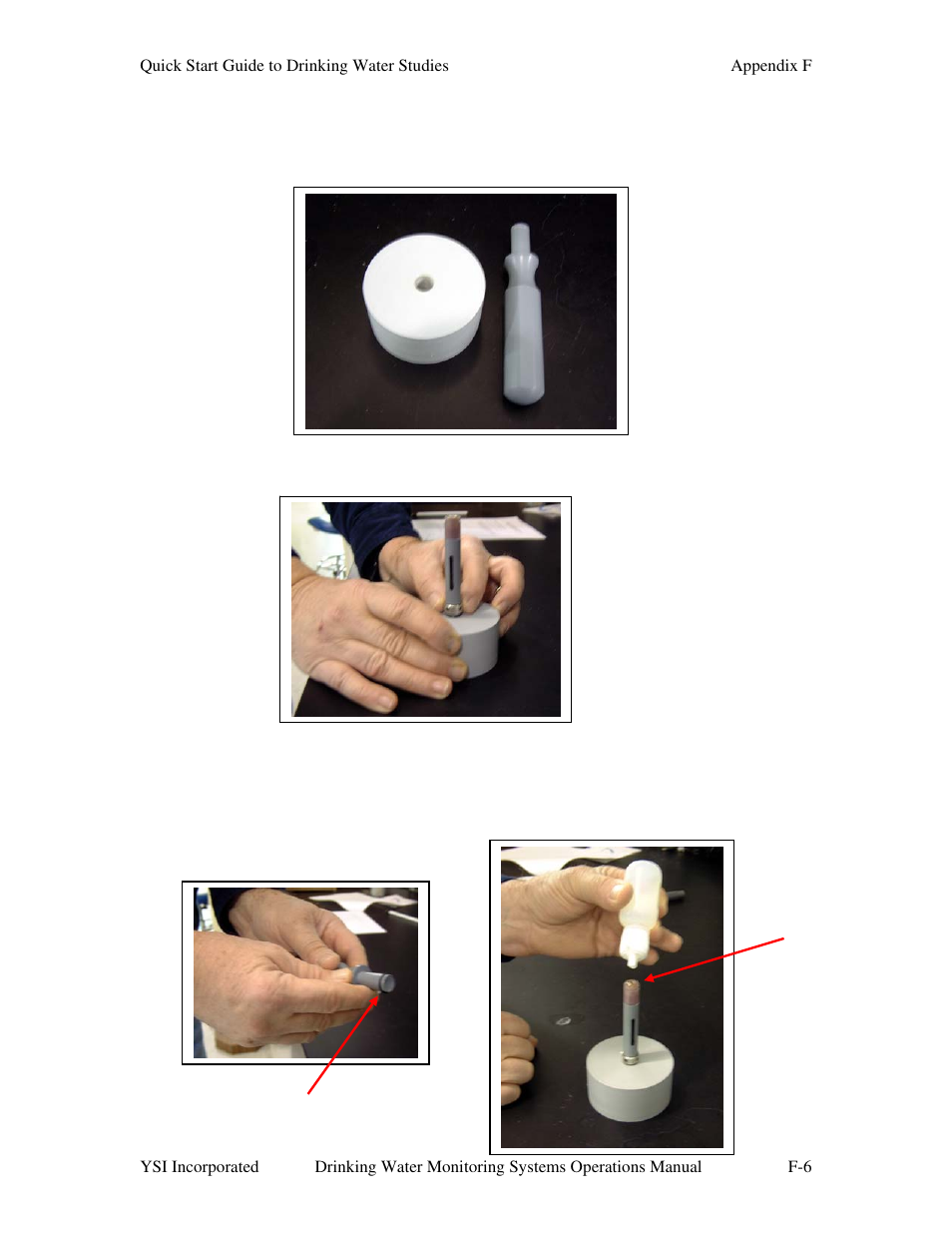 Quick Start Guide to Drinking Water Studies Appendix F

YSI Incorporated Drinking Water Monitoring Systems Operations Manual F-6