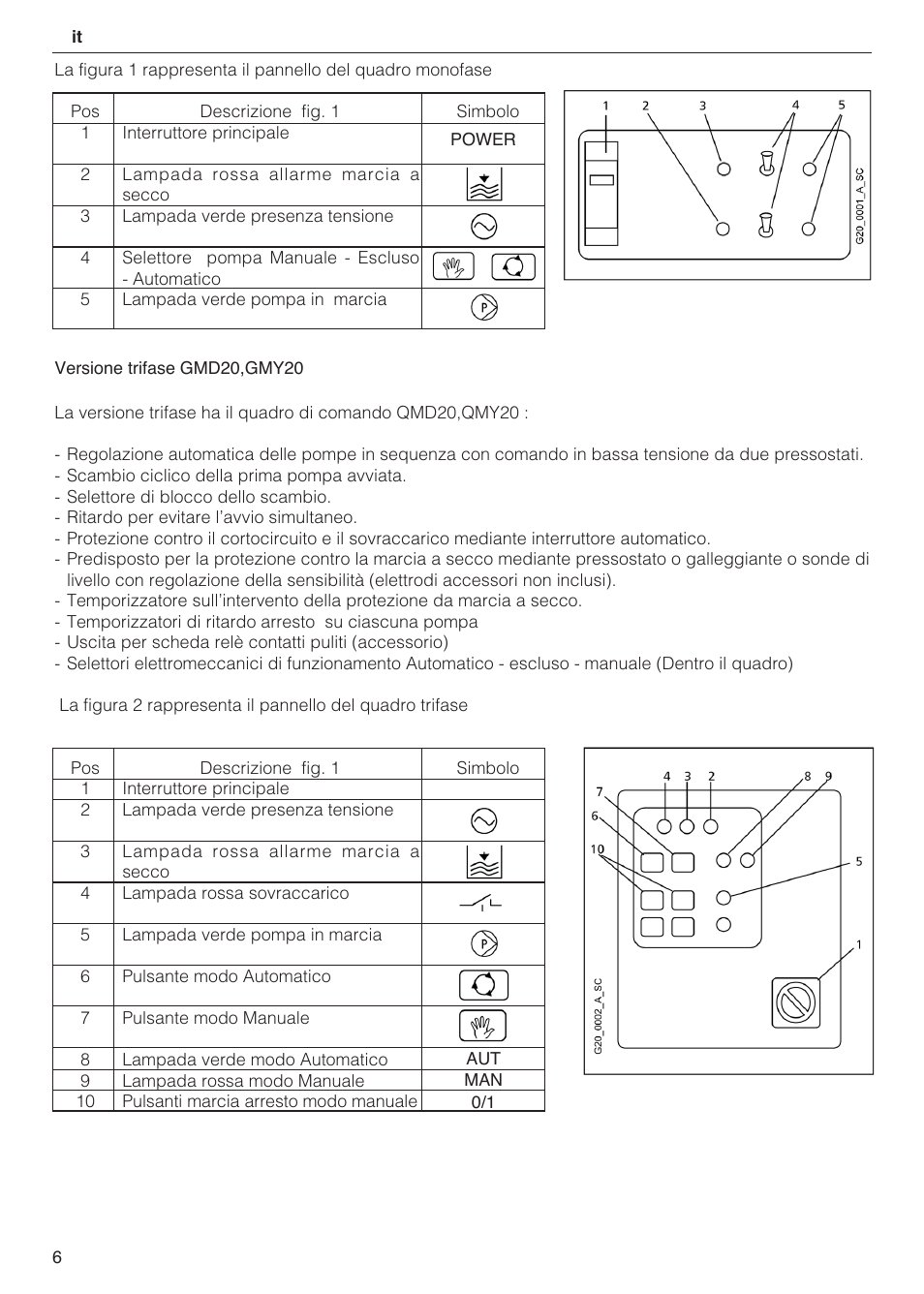 it

La figura 1 rappresenta il pannello del quadro monofase

| Pos | Descrizione fig. 1 | Simbolo |
|---|---|---|
| 1 | Interruttore principale | POWER |
| 2 | Lampada rossa allarme marcia a secco | |
| 3 | Lampada verde presenza tensione | |
| 4 | Selettore pompa Manuale - Escluso - Automatico | |
| 5 | Lampada verde pompa in marcia | P |

1 2 3 4 5
G20_0001_A_SC

Versione trifase GMD20,GMY20

La versione trifase ha il quadro di comando QMD20,QMY20 :

- Regolazione automatica delle pompe in sequenza con comando in bassa tensione da due pressostati.
- Scambio ciclico della prima pompa avviata.
- Selettore di blocco dello scambio.
- Ritardo per evitare l'avvio simultaneo.
- Protezione contro il cortocircuito e il sovraccarico mediante interruttore automatico.
- Predisposto per la protezione contro la marcia a secco mediante pressostato o galleggiante o sonde di livello con regolazione della sensibilità (elettrodi accessori non inclusi).
- Temporizzatore sull'intervento della protezione da marcia a secco.
- Temporizzatori di ritardo arresto su ciascuna pompa
- Uscita per scheda relè contatti puliti (accessorio)
- Selettori elettromeccanici di funzionamento Automatico - escluso - manuale (Dentro il quadro)

La figura 2 rappresenta il pannello del quadro trifase

| Pos | Descrizione fig. 1 | Simbolo |
|---|---|---|
| 1 | Interruttore principale | |
| 2 | Lampada verde presenza tensione | |
| 3 | Lampada rossa allarme marcia a secco | |
| 4 | Lampada rossa sovraccarico | |
| 5 | Lampada verde pompa in marcia | P |
| 6 | Pulsante modo Automatico | |
| 7 | Pulsante modo Manuale | |
| 8 | Lampada verde modo Automatico | AUT |
| 9 | Lampada rossa modo Manuale | MAN |
| 10 | Pulsanti marcia arresto modo manuale | 0/1 |

4 3 2 8 9 7 6 10 5 1
G20_0002_A_SC

6